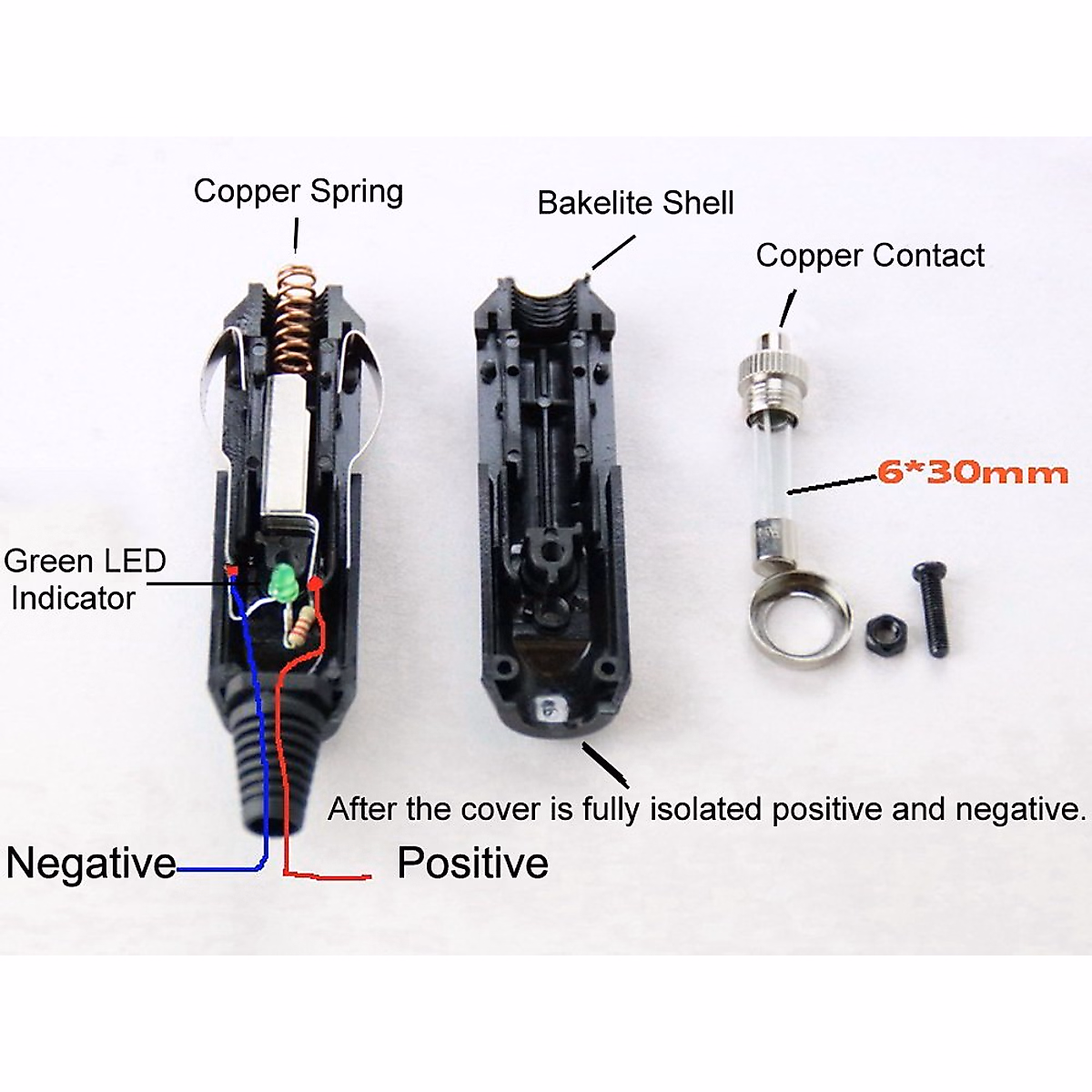 Copper Spring

Bakelite Shell

Copper Contact

6*30mm

Green LED Indicator

After the cover is fully isolated positive and negative.

Negative

Positive