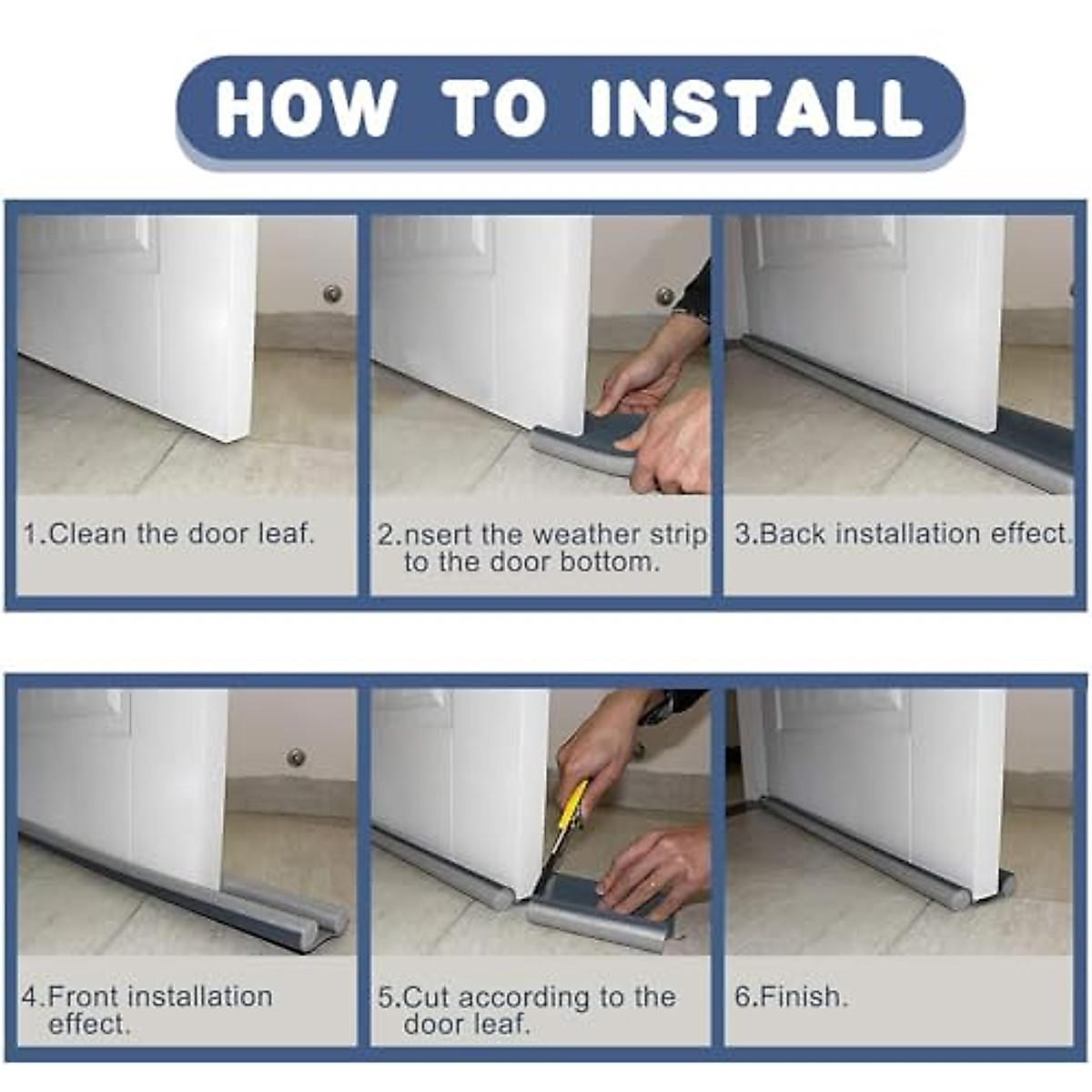 HOW TO INSTALL

1.Clean the door leaf.

2.nsert the weather strip to the door bottom.

3.Back installation effect.

4.Front installation effect.

5.Cut according to the door leaf.

6.Finish.