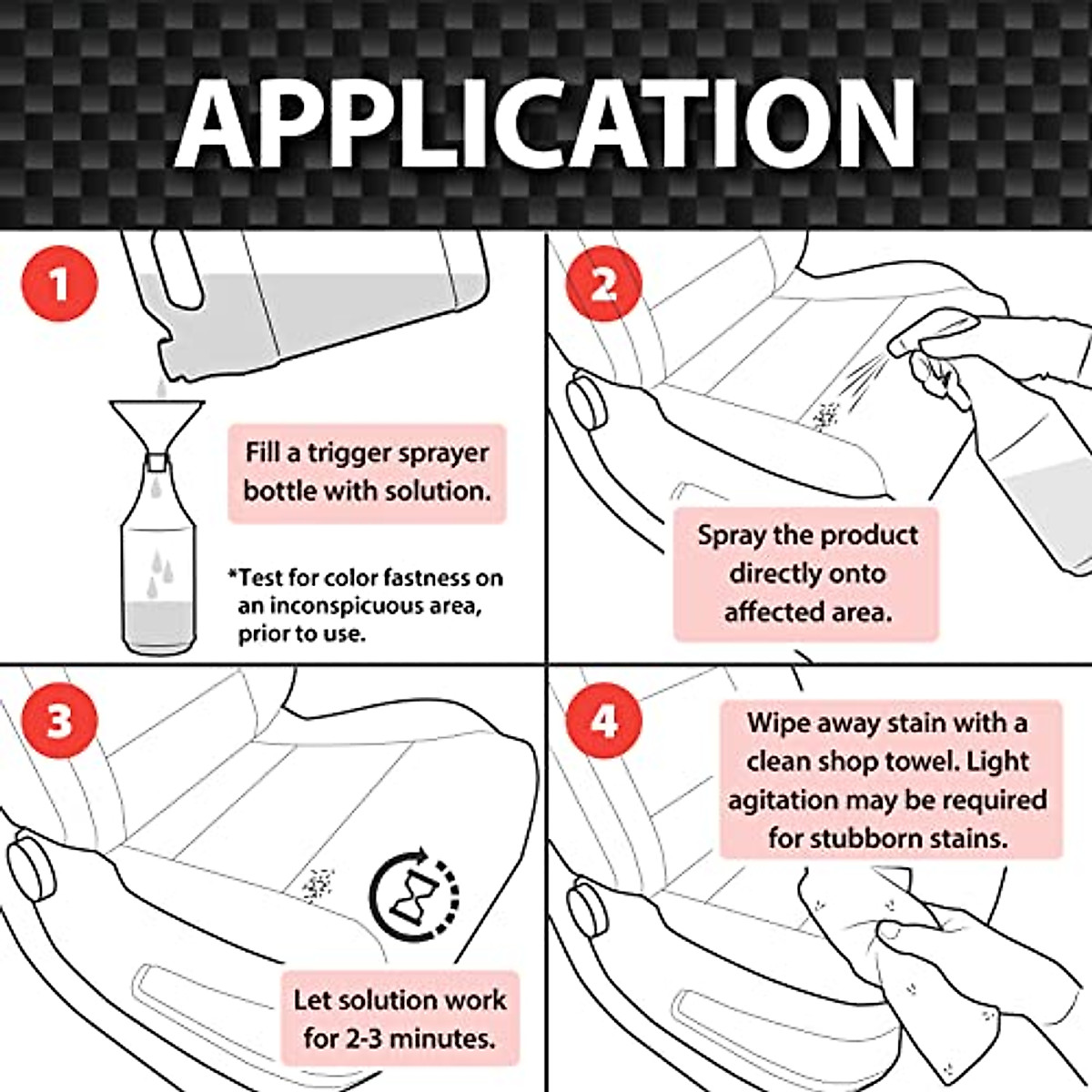 APPLICATION

1

Fill a trigger sprayer bottle with solution.

*Test for color fastness on an inconspicuous area, prior to use.

2

Spray the product directly onto affected area.

3

Let solution work for 2-3 minutes.

4

Wipe away stain with a clean shop towel. Light agitation may be required for stubborn stains.