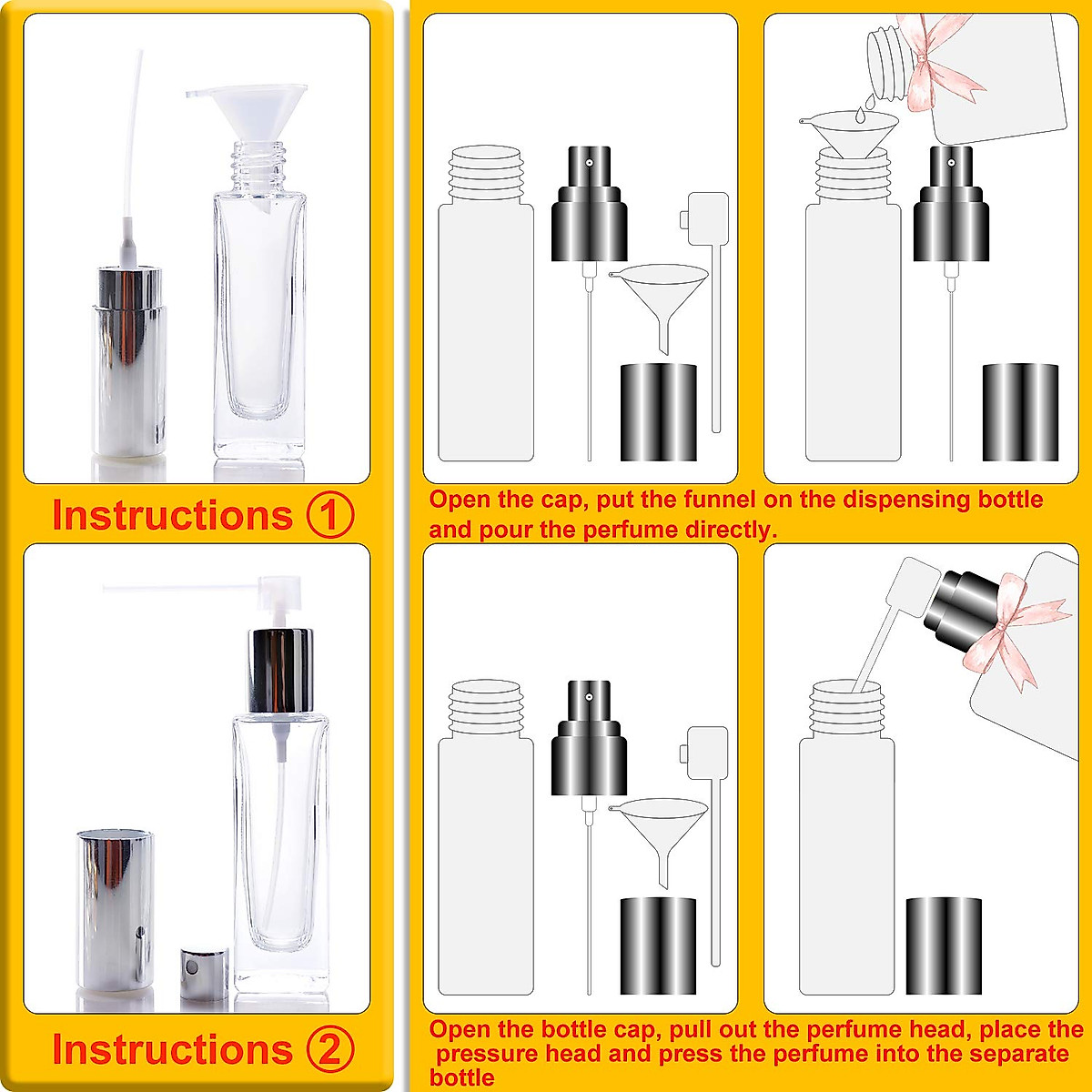 Instructions ①

Open the cap, put the funnel on the dispensing bottle and pour the perfume directly.

Instructions ②

Open the bottle cap, pull out the perfume head, place the pressure head and press the perfume into the separate bottle