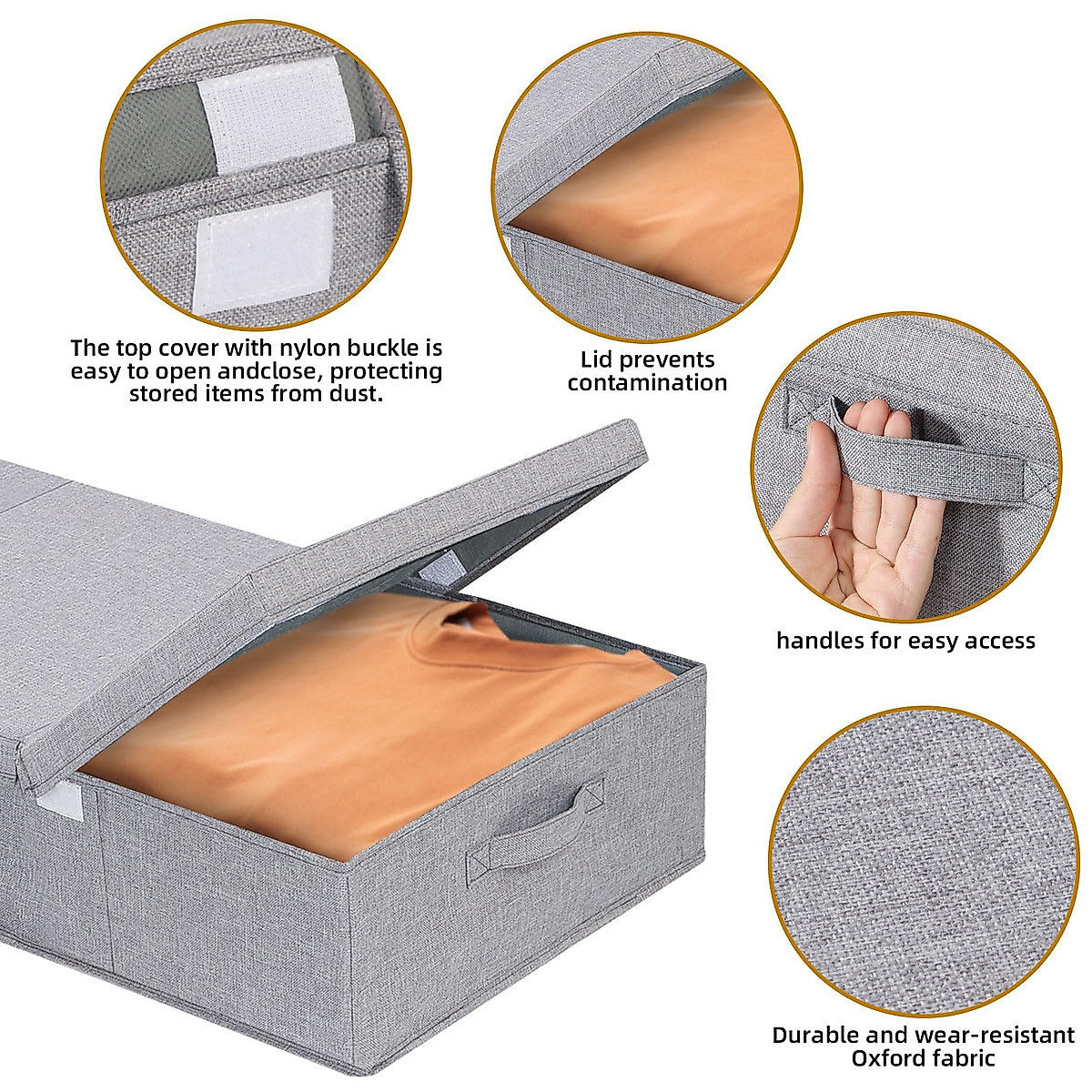 The top cover with nylon buckle is easy to open andclose, protecting stored items from dust.

Lid prevents contamination

handles for easy access

Durable and wear-resistant Oxford fabric