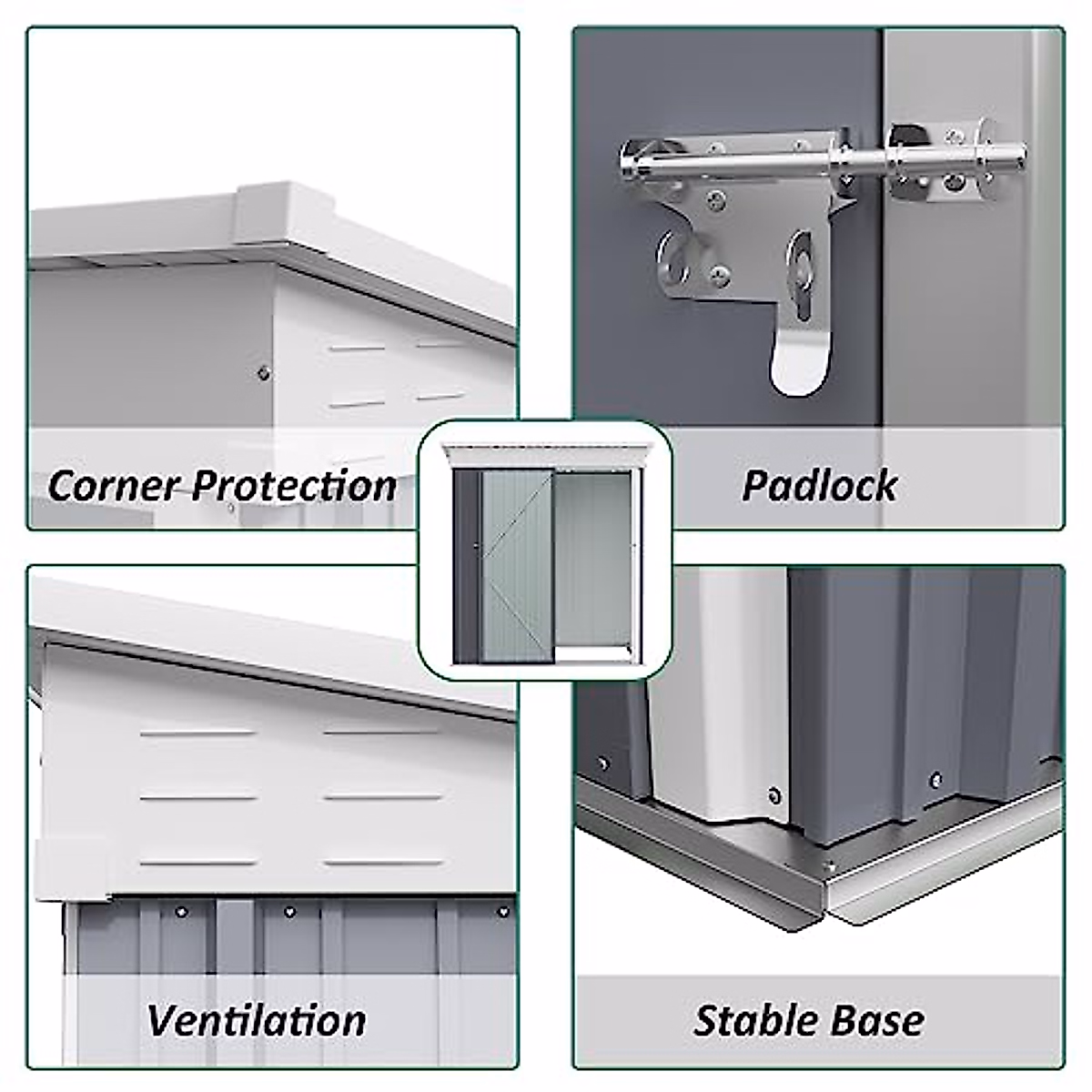 Corner Protection

Padlock

Ventilation

Stable Base