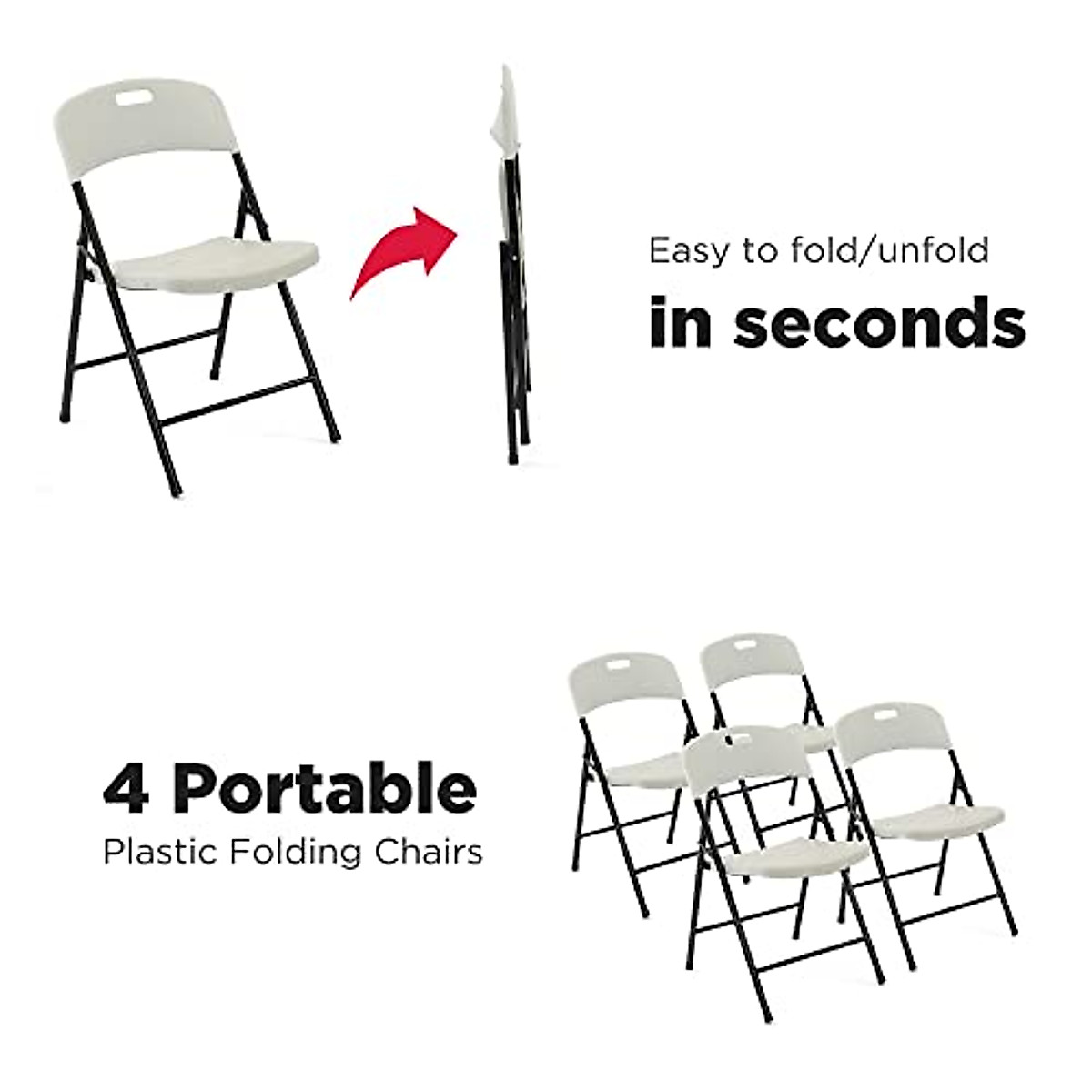 Easy to fold/unfold
in seconds

4 Portable
Plastic Folding Chairs