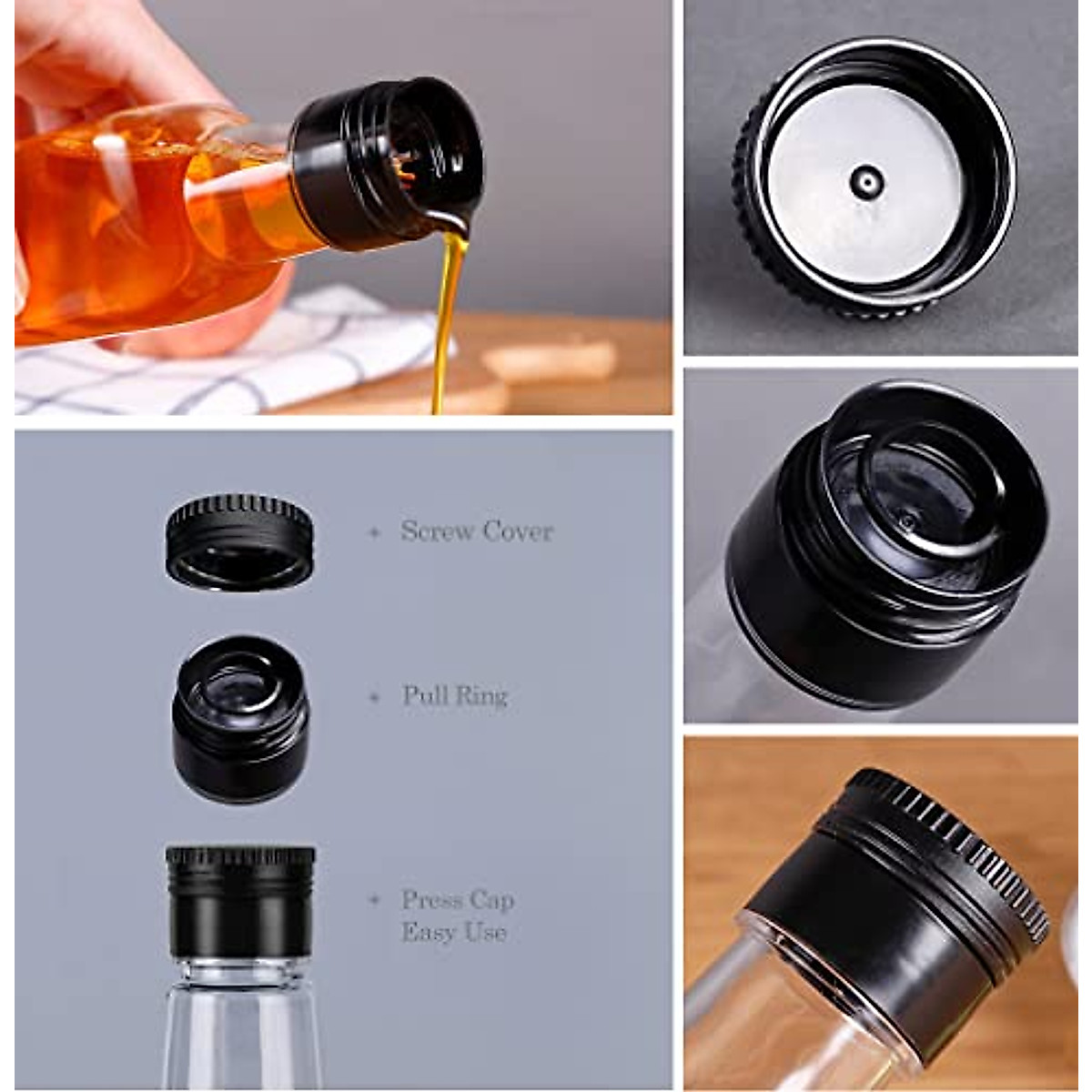 + Screw Cover

+ Pull Ring

+ Press Cap
Easy Use