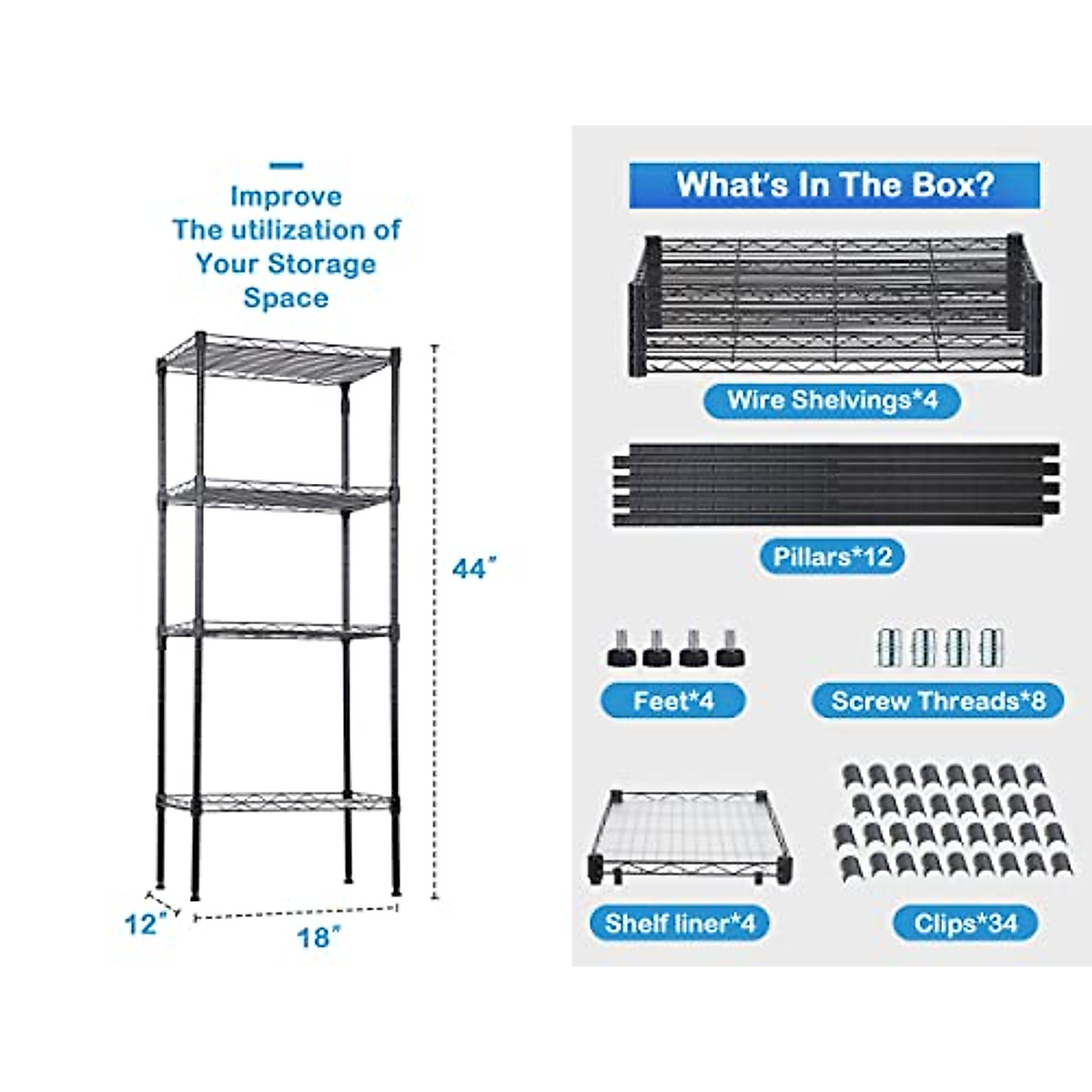 Improve
The utilization of
Your Storage
Space

44"

12"

18"

What's In The Box?

Wire Shelvings*4

Pillars*12

Feet*4

Screw Threads*8

Shelf liner*4

Clips*34