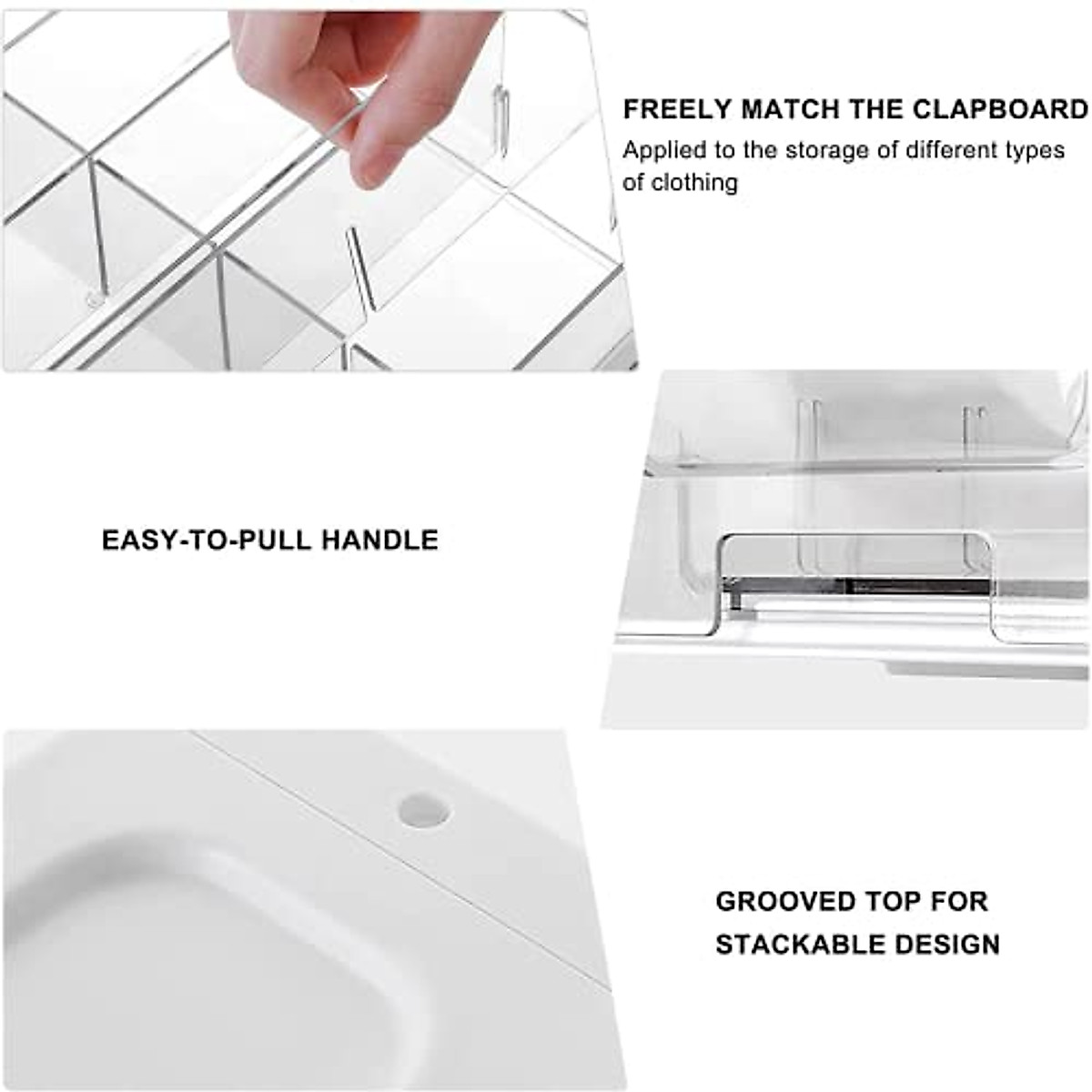 FREELY MATCH THE CLAPBOARD

Applied to the storage of different types of clothing

EASY-TO-PULL HANDLE

GROOVED TOP FOR STACKABLE DESIGN