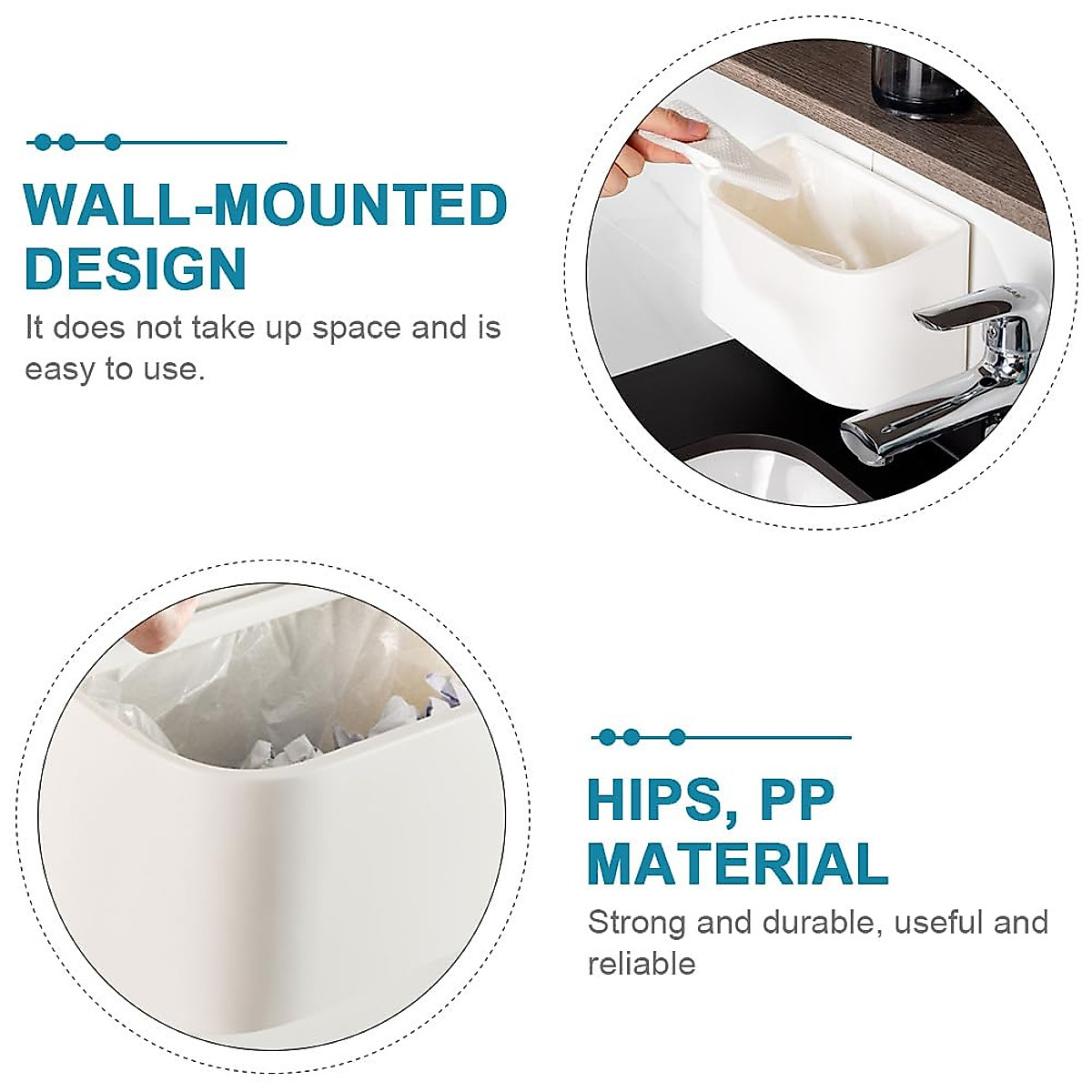 WALL-MOUNTED DESIGN

It does not take up space and is easy to use.

HIPS, PP MATERIAL

Strong and durable, useful and reliable