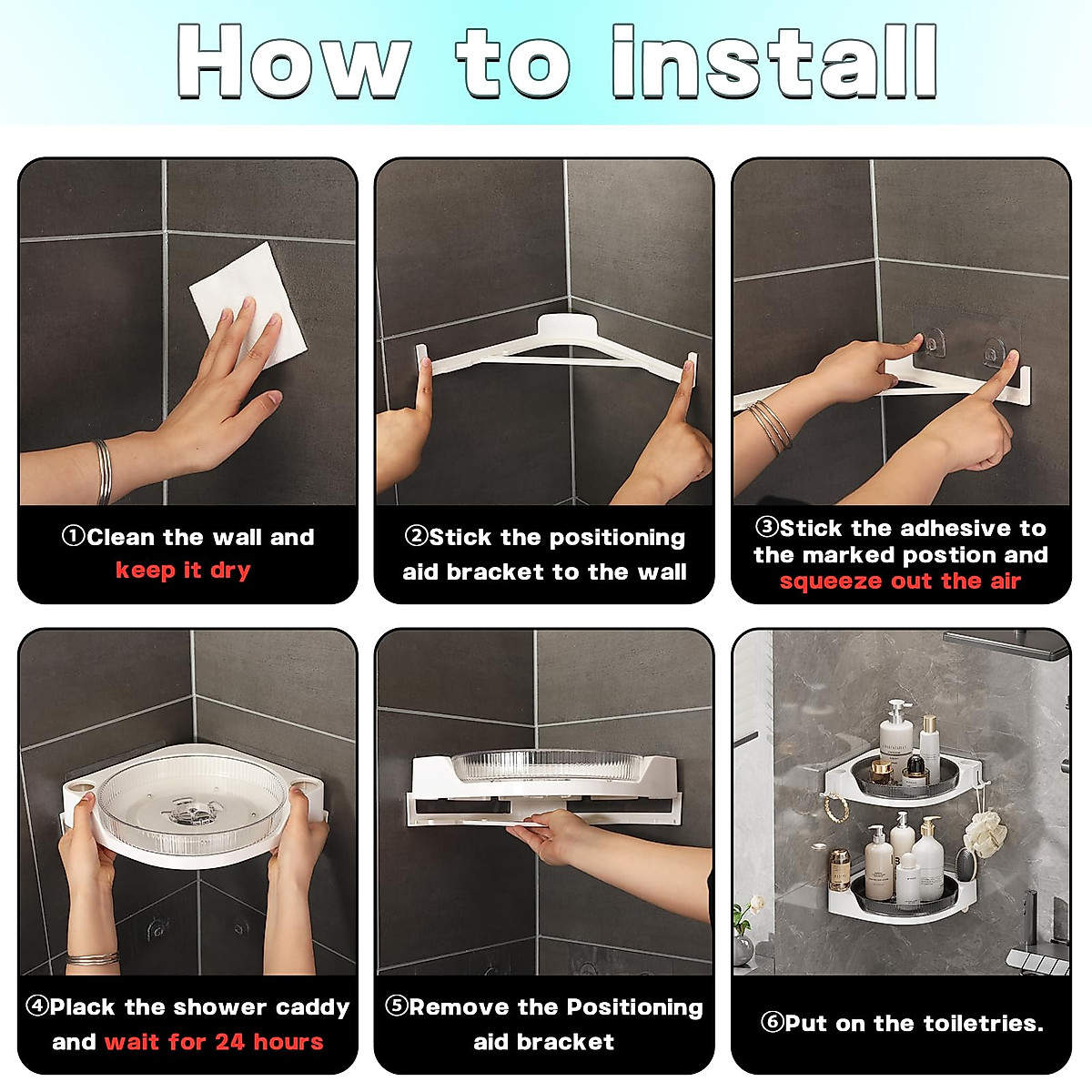 How to install

①Clean the wall and keep it dry

②Stick the positioning aid bracket to the wall

③Stick the adhesive to the marked postion and squeeze out the air

④Plack the shower caddy and wait for 24 hours

⑤Remove the Positioning aid bracket

⑥Put on the toiletries.