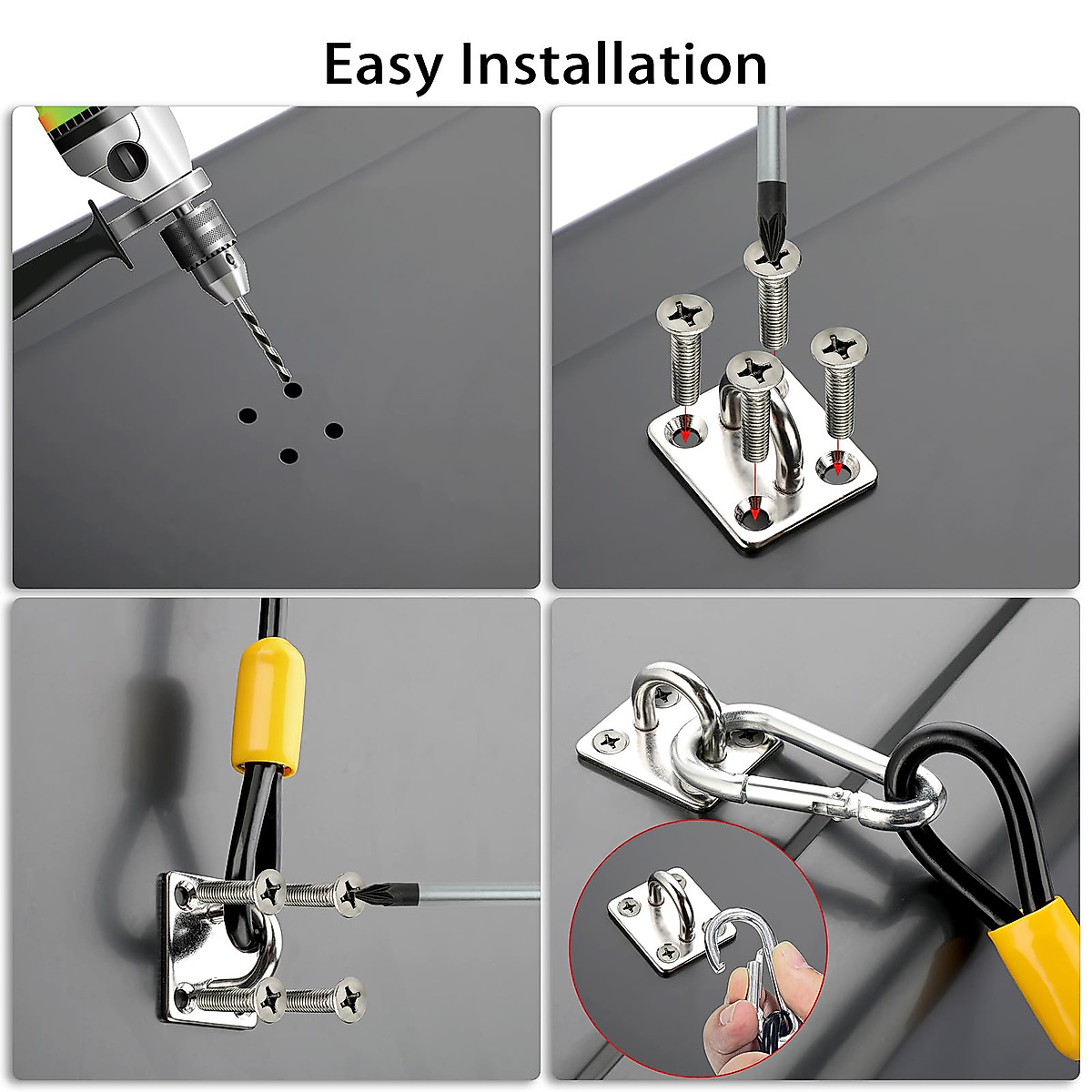 Easy Installation