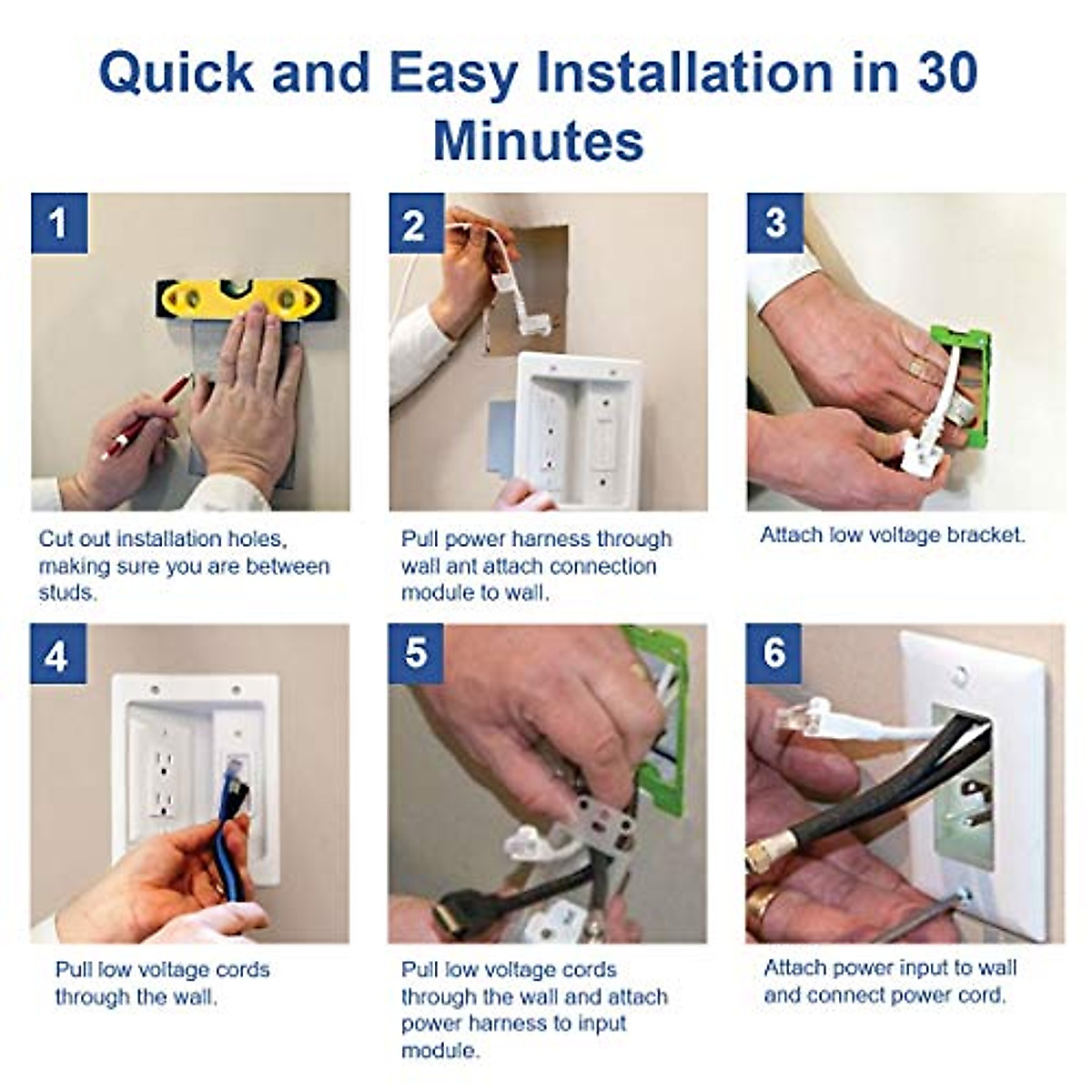 Quick and Easy Installation in 30 Minutes

1

Cut out installation holes, making sure you are between studs.

2

Pull power harness through wall ant attach connection module to wall.

3

Attach low voltage bracket.

4

Pull low voltage cords through the wall.

5

Pull low voltage cords through the wall and attach power harness to input module.

6

Attach power input to wall and connect power cord.