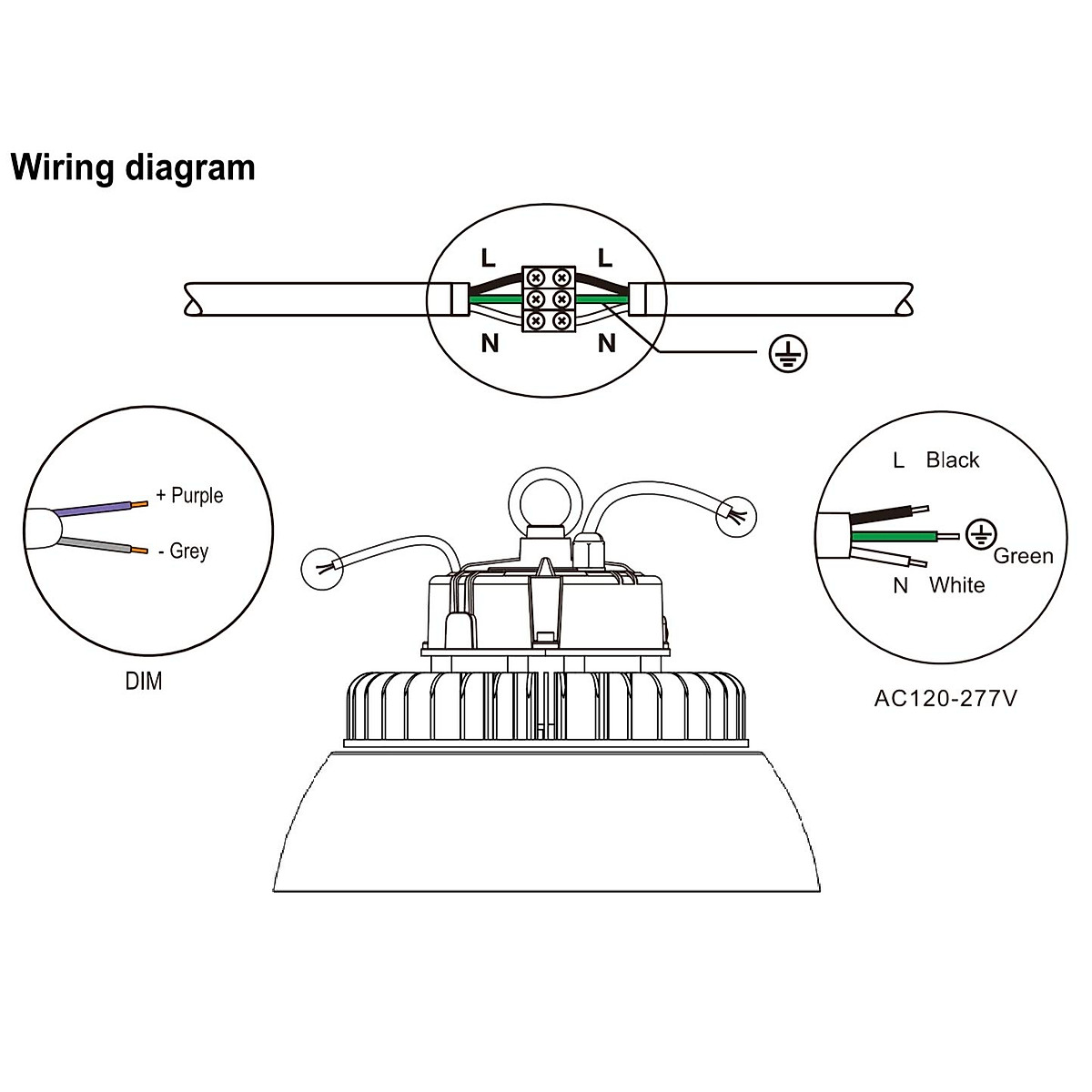 Wiring diagram

L L
N N

+ Purple
- Grey

DIM

L Black
Green
N White

AC120-277V