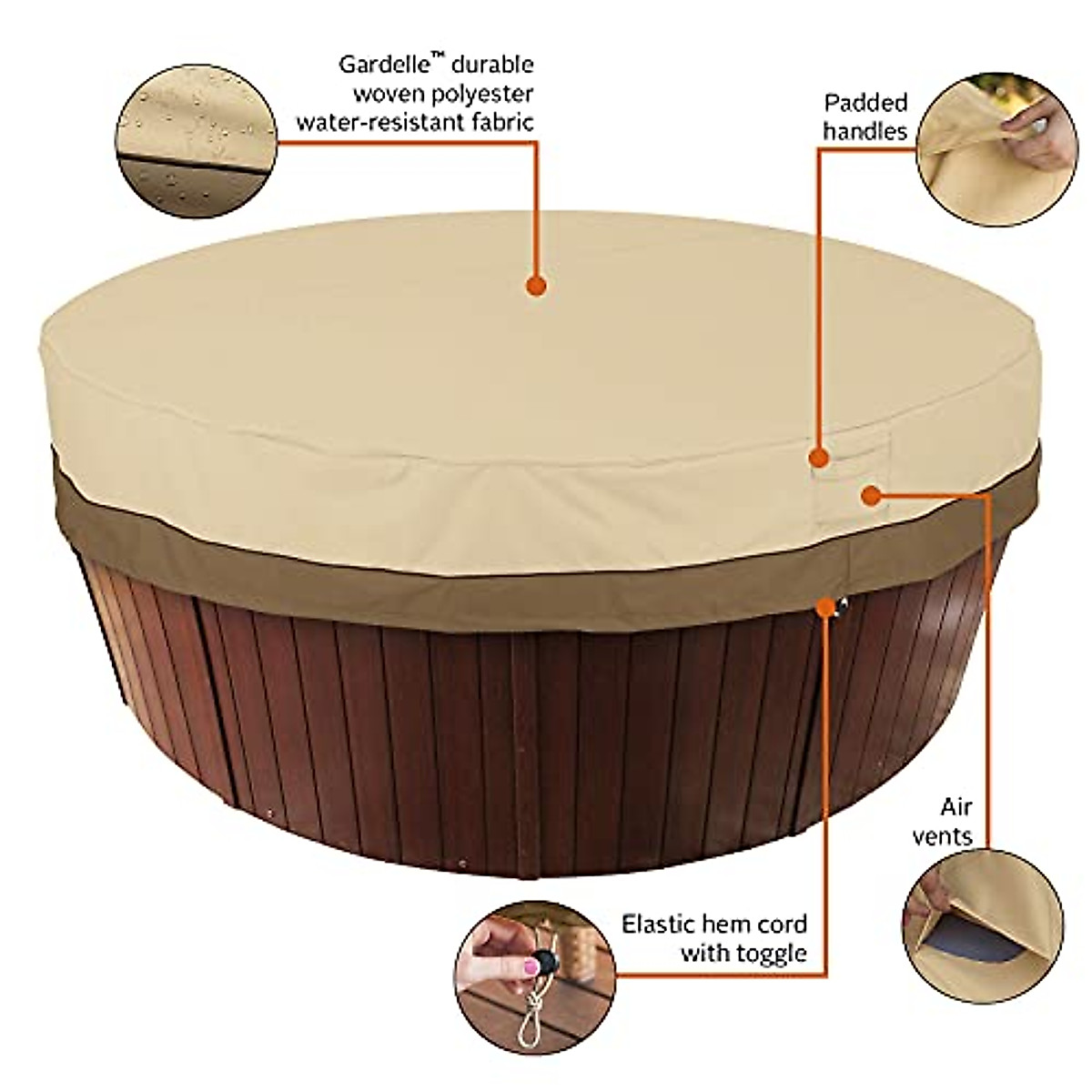 Gardelle™ durable woven polyester water-resistant fabric

Padded handles

Air vents

Elastic hem cord with toggle