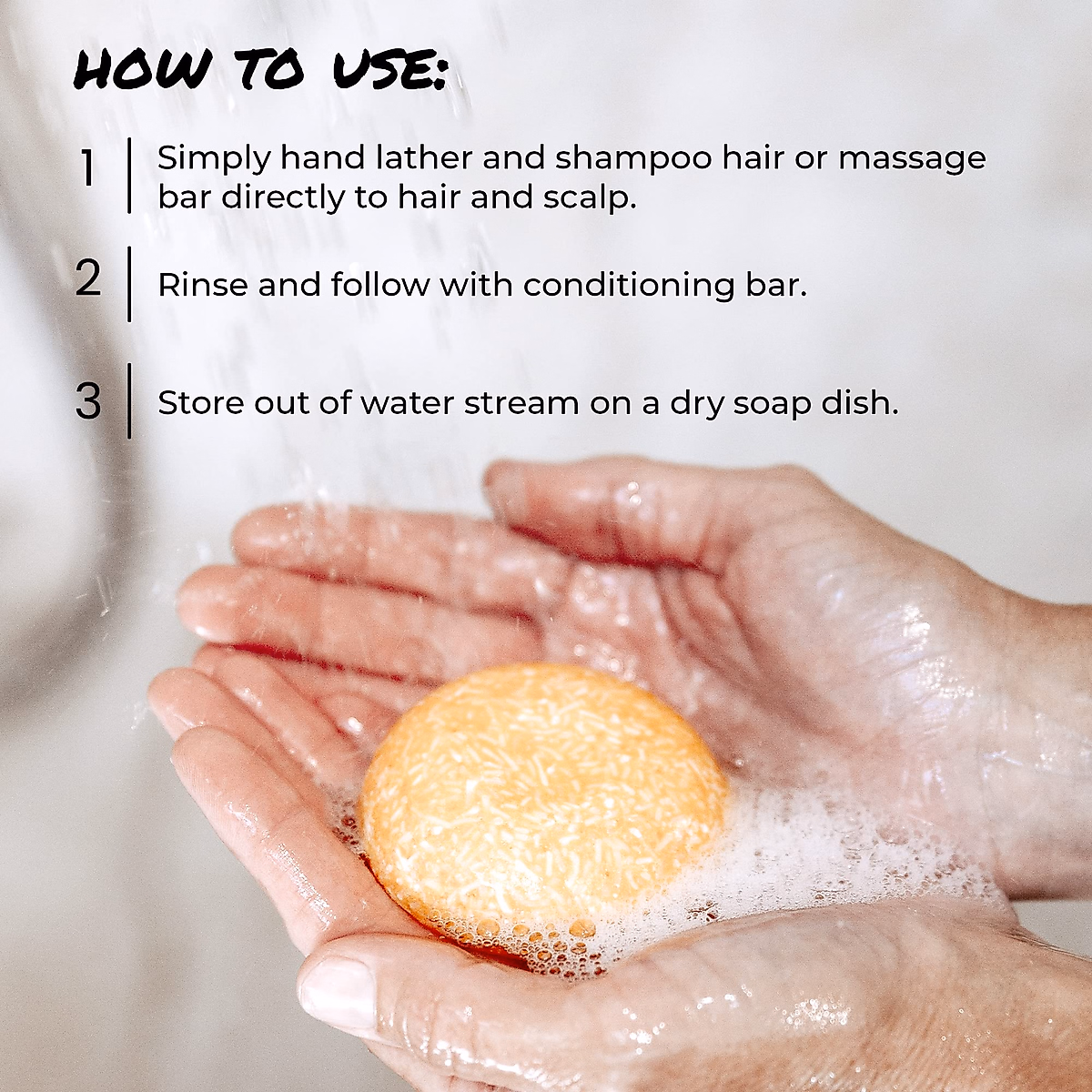 HOW TO USE:

1 Simply hand lather and shampoo hair or massage bar directly to hair and scalp.

2 Rinse and follow with conditioning bar.

3 Store out of water stream on a dry soap dish.