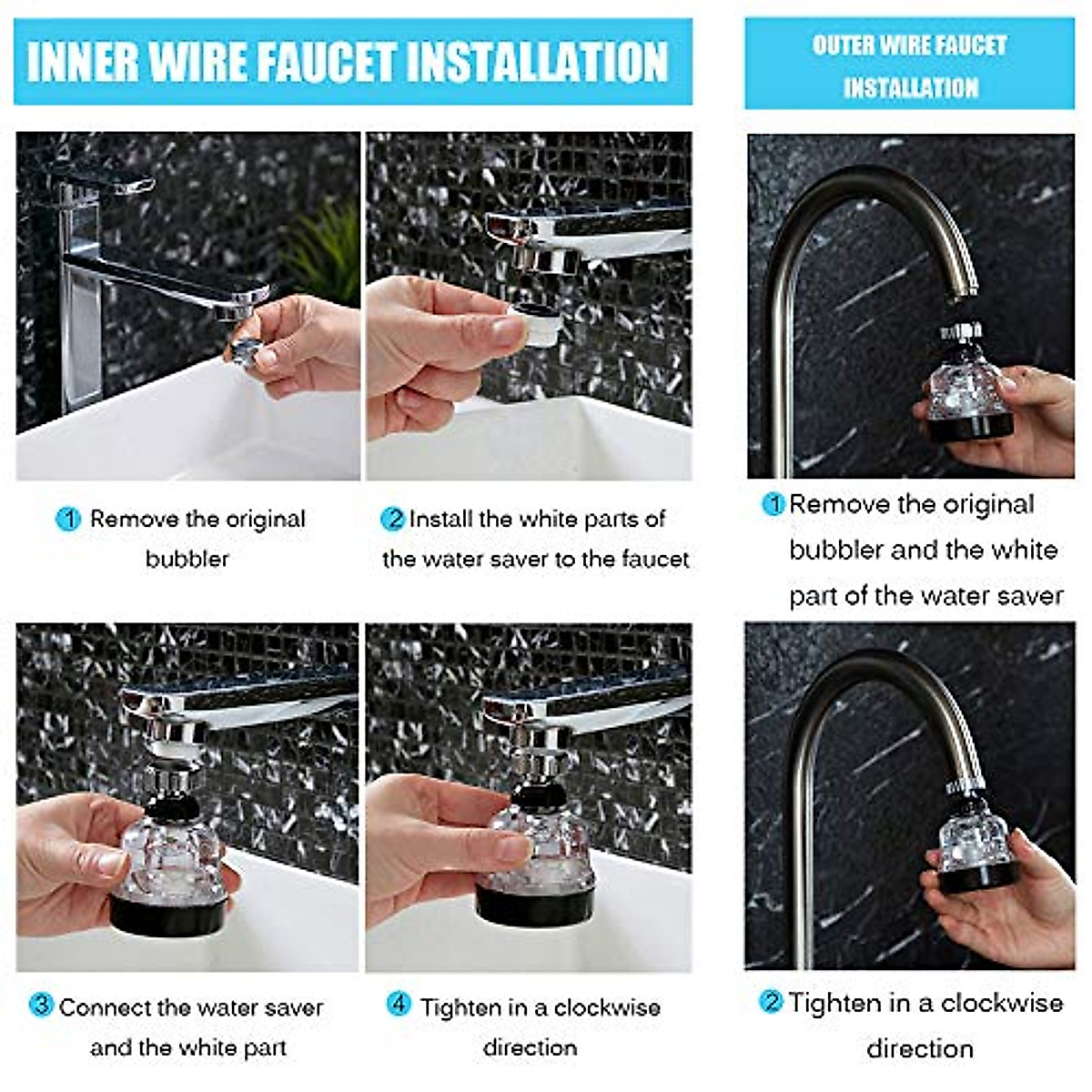 INNER WIRE FAUCET INSTALLATION

1 Remove the original bubbler

2 Install the white parts of the water saver to the faucet

3 Connect the water saver and the white part

4 Tighten in a clockwise direction

OUTER WIRE FAUCET INSTALLATION

1 Remove the original bubbler and the white part of the water saver

2 Tighten in a clockwise direction