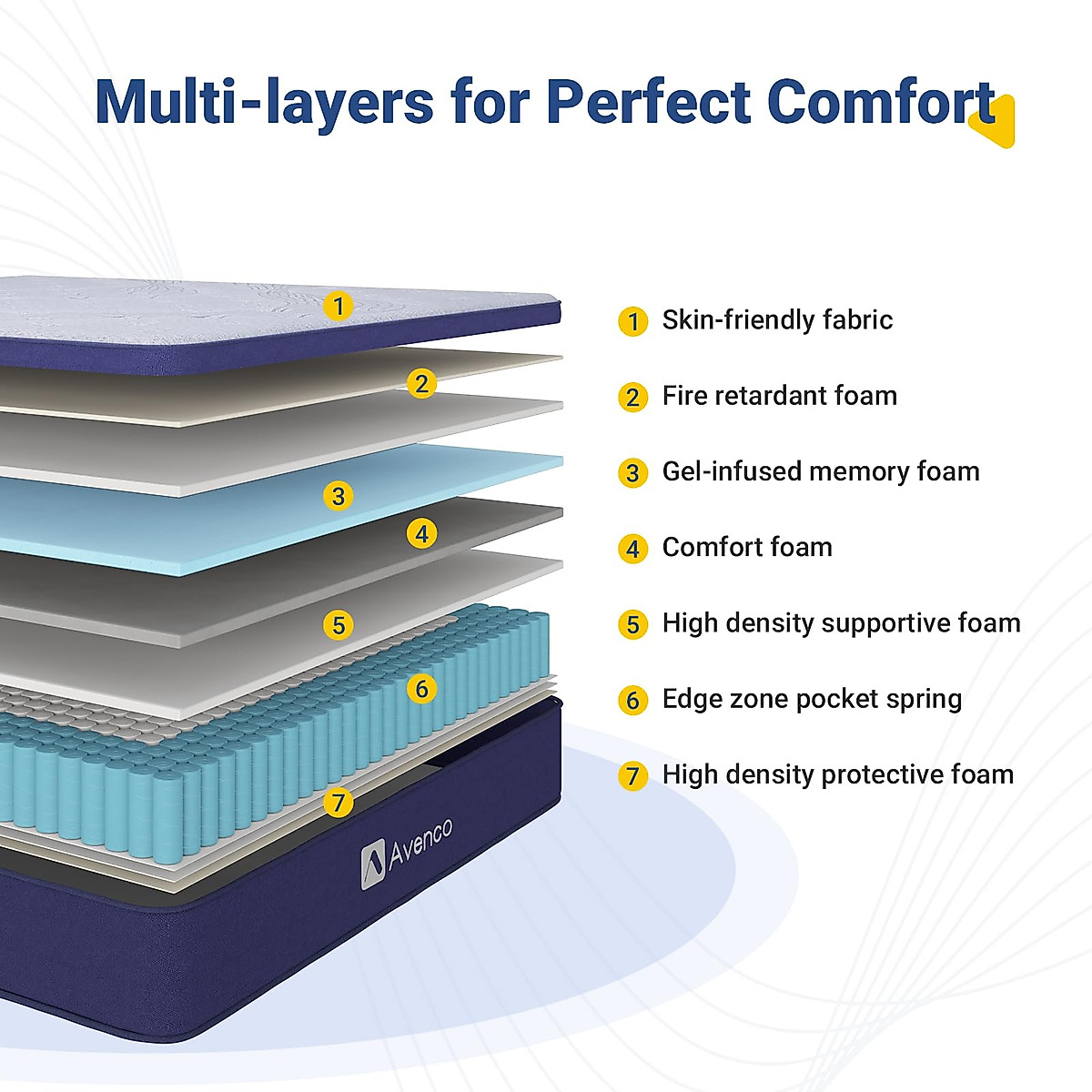 Multi-layers for Perfect Comfort

1
2
3
4
5
6
7

Avenco

1 Skin-friendly fabric

2 Fire retardant foam

3 Gel-infused memory foam

4 Comfort foam

5 High density supportive foam

6 Edge zone pocket spring

7 High density protective foam