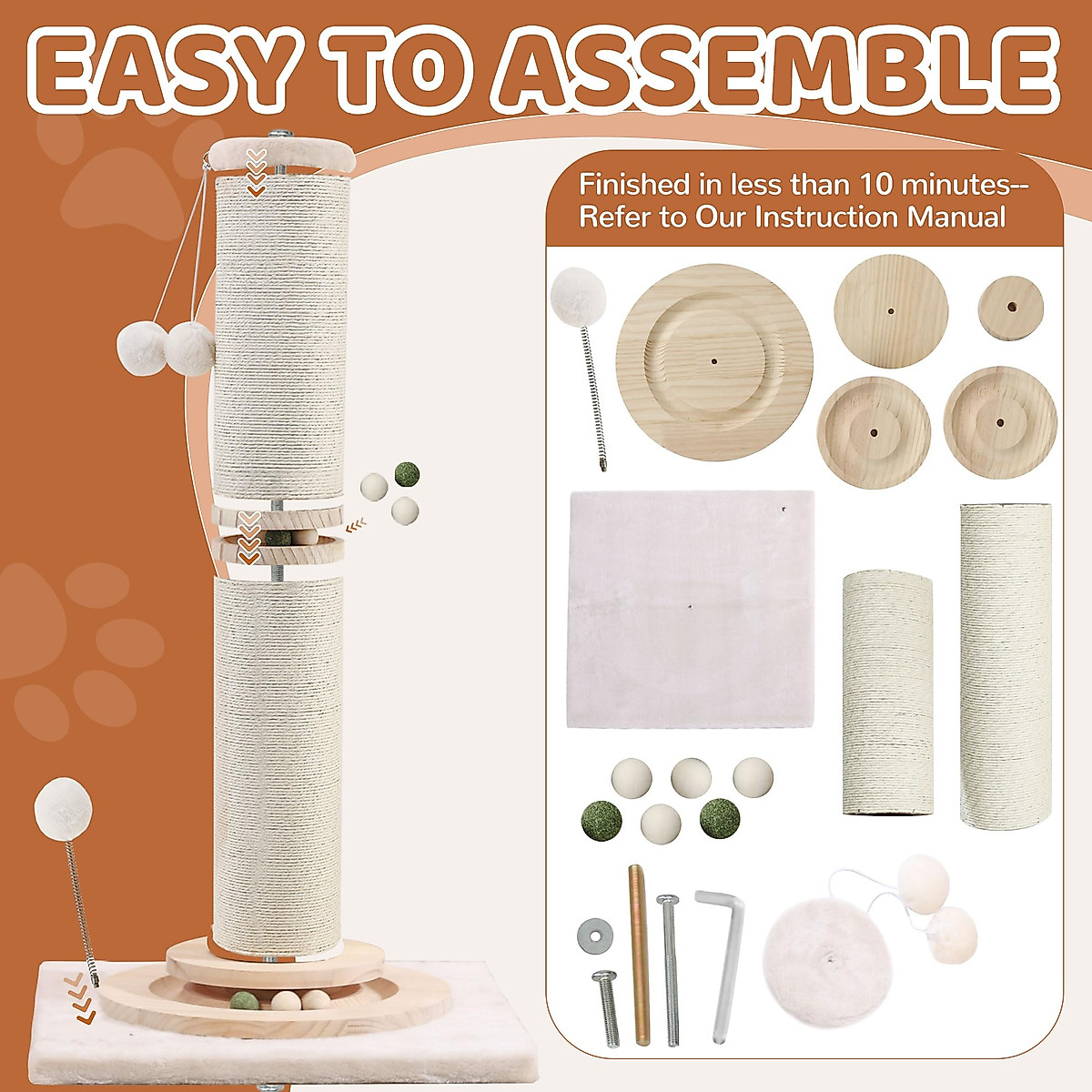 EASY TO ASSEMBLE

Finished in less than 10 minutes-- Refer to Our Instruction Manual