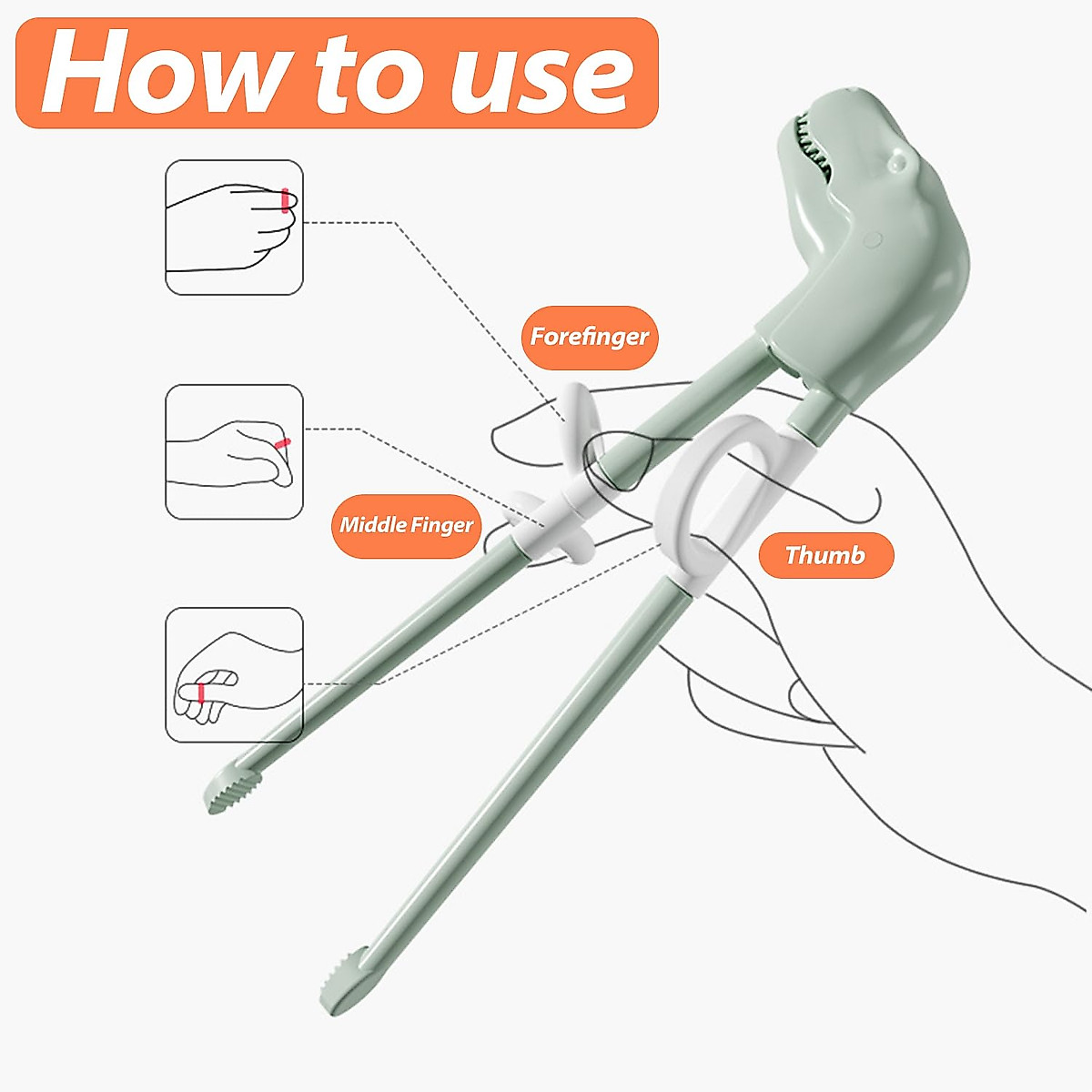 How to use

Forefinger

Middle Finger

Thumb