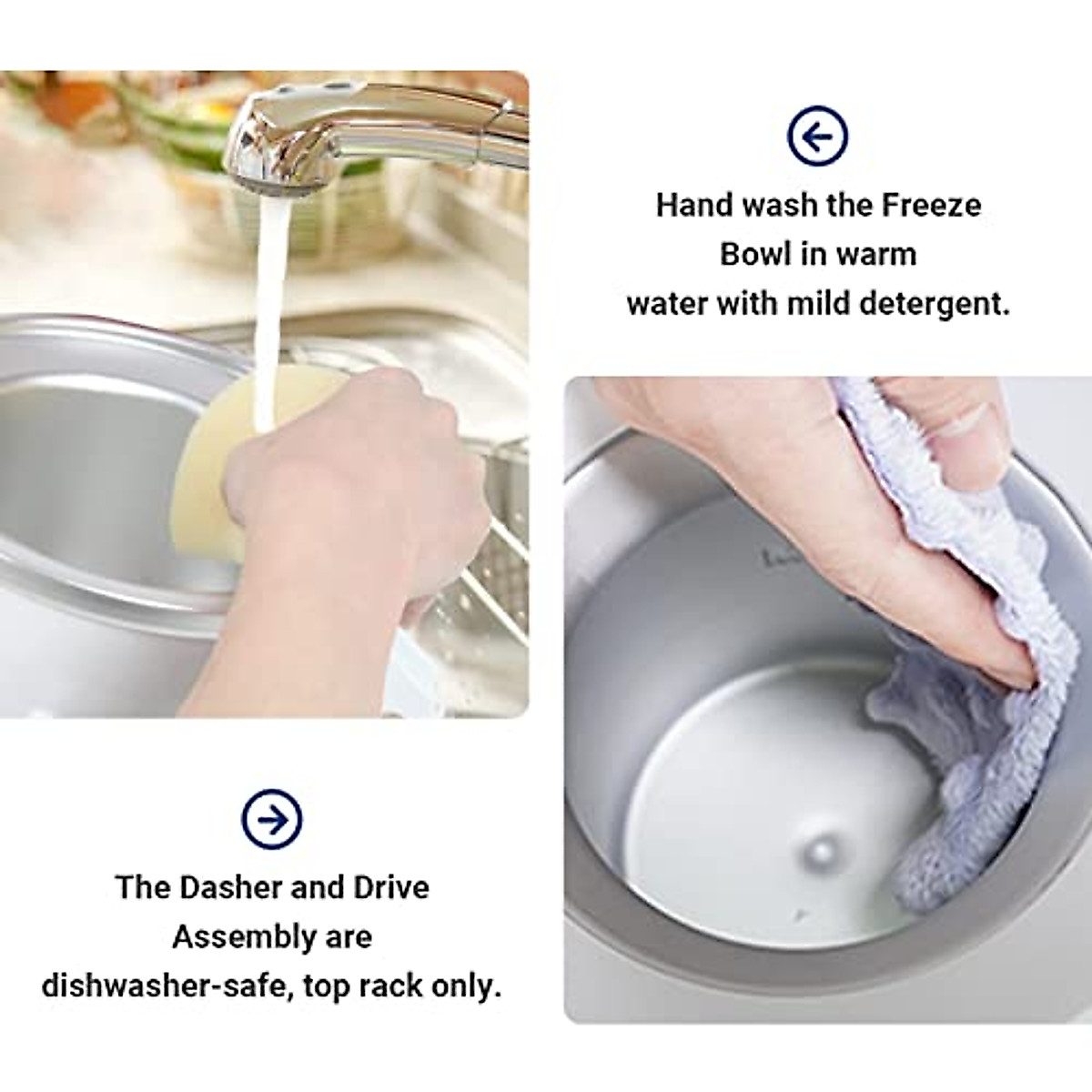 Hand wash the Freeze Bowl in warm water with mild detergent.

The Dasher and Drive Assembly are dishwasher-safe, top rack only.