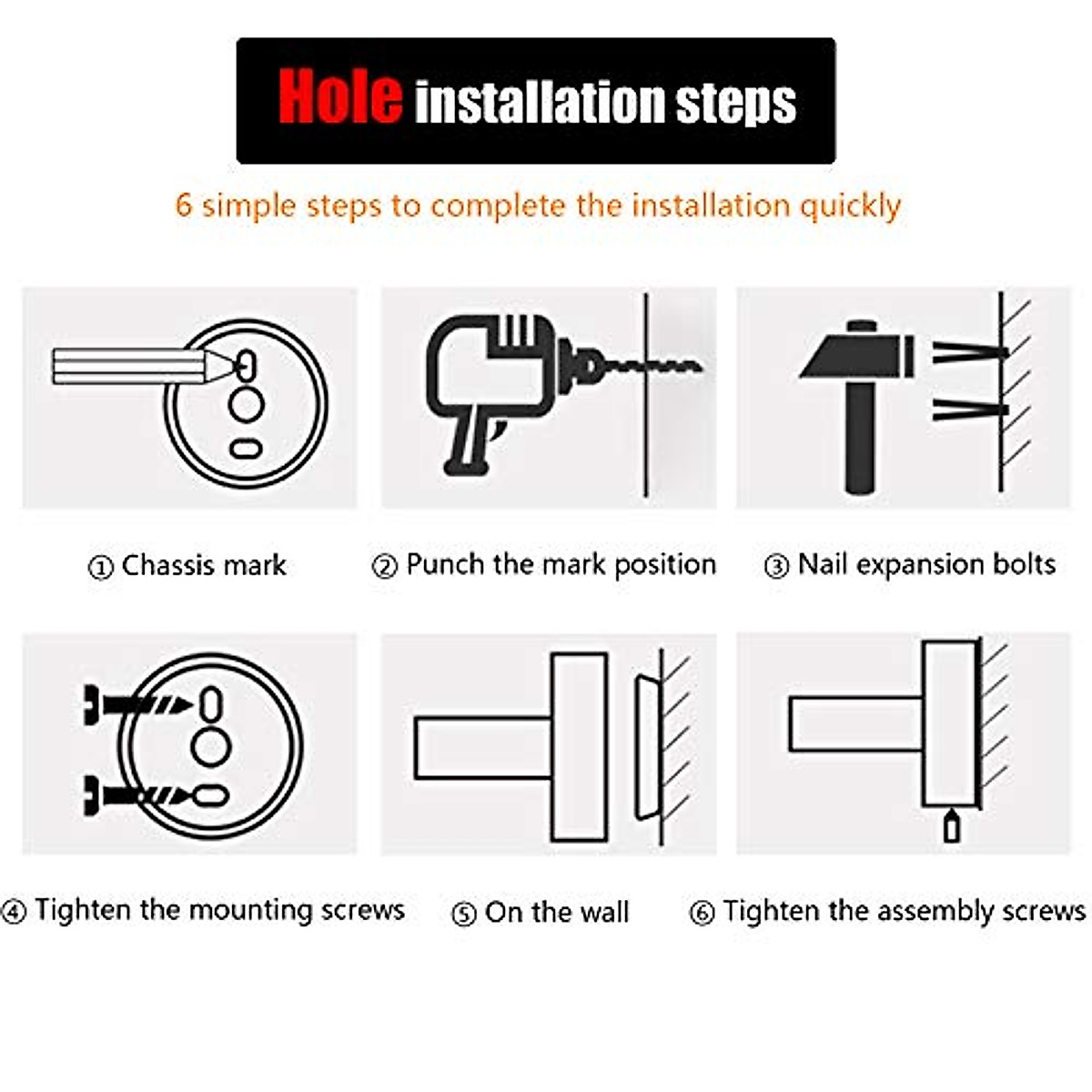 Hole installation steps

6 simple steps to complete the installation quickly

① Chassis mark

② Punch the mark position

③ Nail expansion bolts

④ Tighten the mounting screws

⑤ On the wall

⑥ Tighten the assembly screws