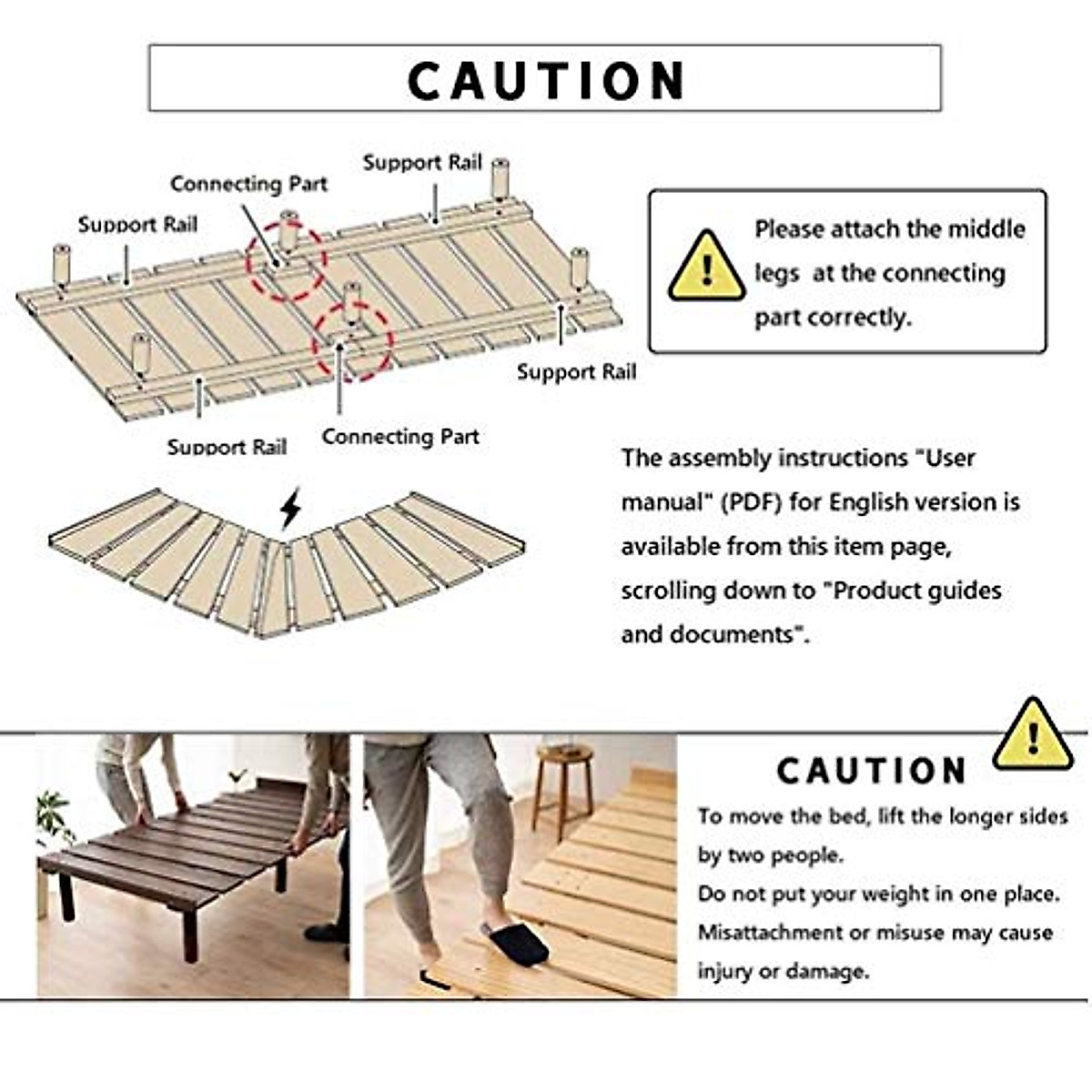 CAUTION

Support Rail

Connecting Part

Support Rail

Support Rail

Support Rail

Connecting Part

Please attach the middle legs at the connecting part correctly.

The assembly instructions "User manual" (PDF) for English version is available from this item page, scrolling down to "Product guides and documents".

CAUTION

To move the bed, lift the longer sides by two people.
Do not put your weight in one place.
Misattachment or misuse may cause injury or damage.