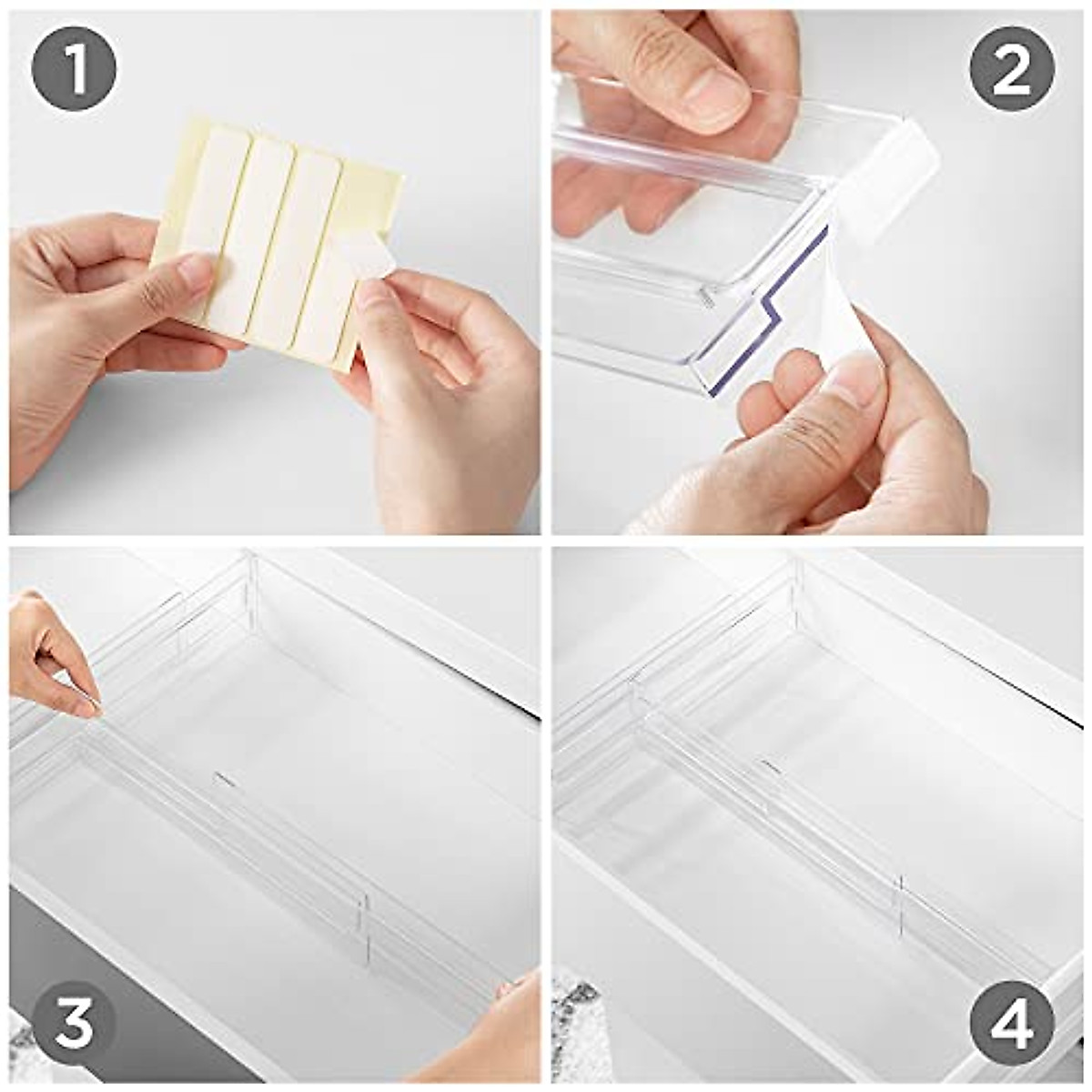 1
2
3
4