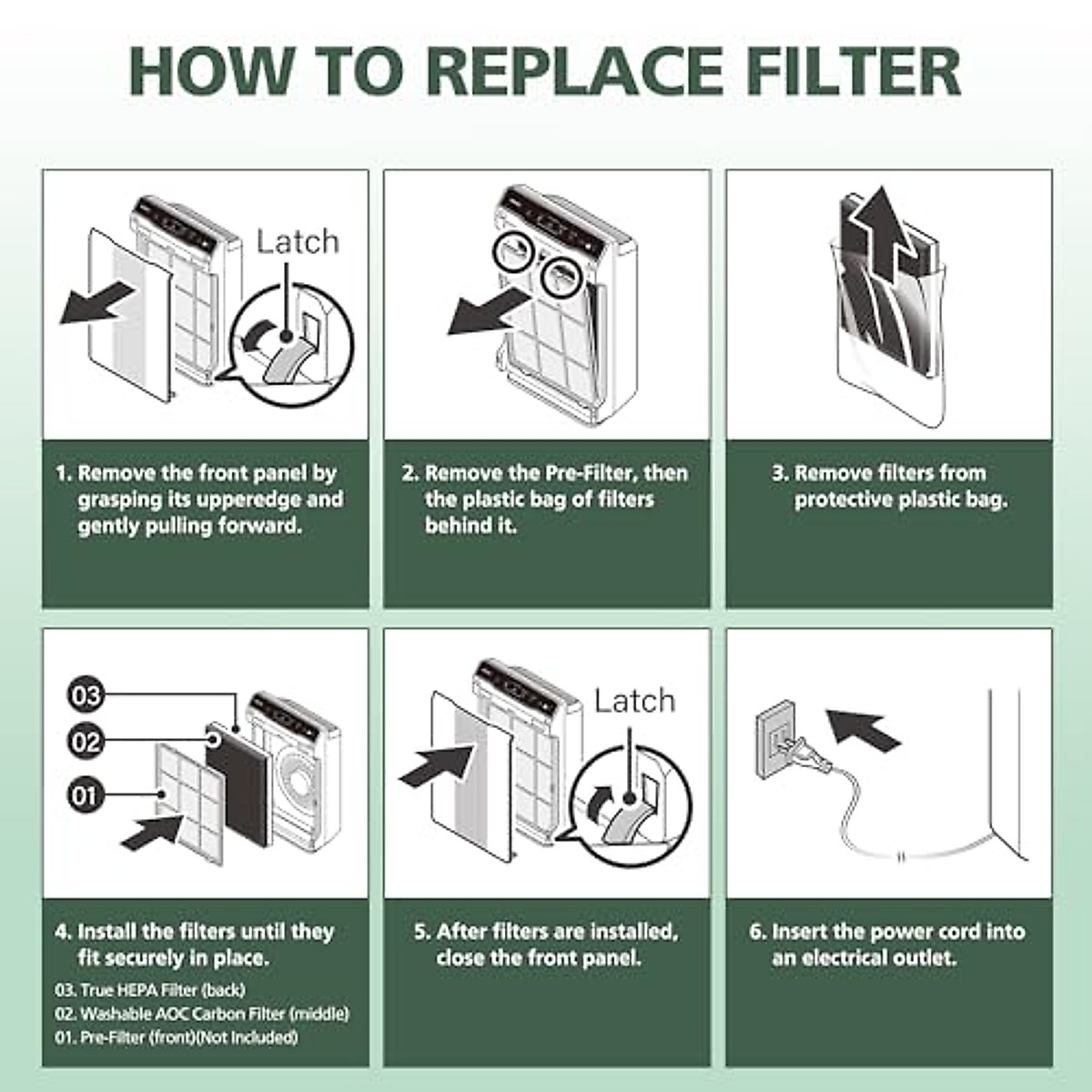 HOW TO REPLACE FILTER

Latch

1. Remove the front panel by grasping its upperedge and gently pulling forward.

2. Remove the Pre-Filter, then the plastic bag of filters behind it.

3. Remove filters from protective plastic bag.

03
02
01

4. Install the filters until they fit securely in place.
03. True HEPA Filter (back)
02. Washable AOC Carbon Filter (middle)
01. Pre-Filter (front)(Not Included)

Latch

5. After filters are installed, close the front panel.

6. Insert the power cord into an electrical outlet.