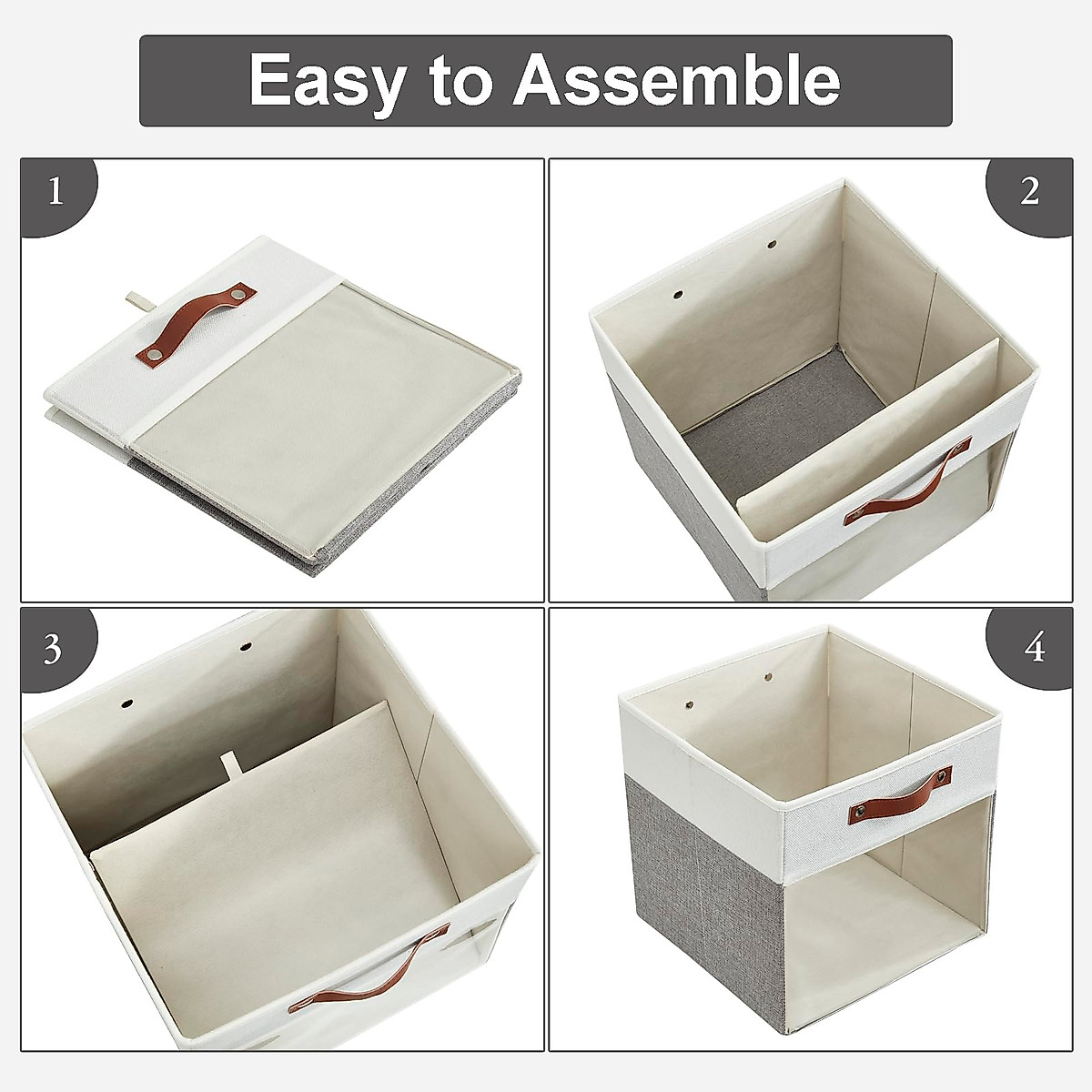 Easy to Assemble

1

2

3

4