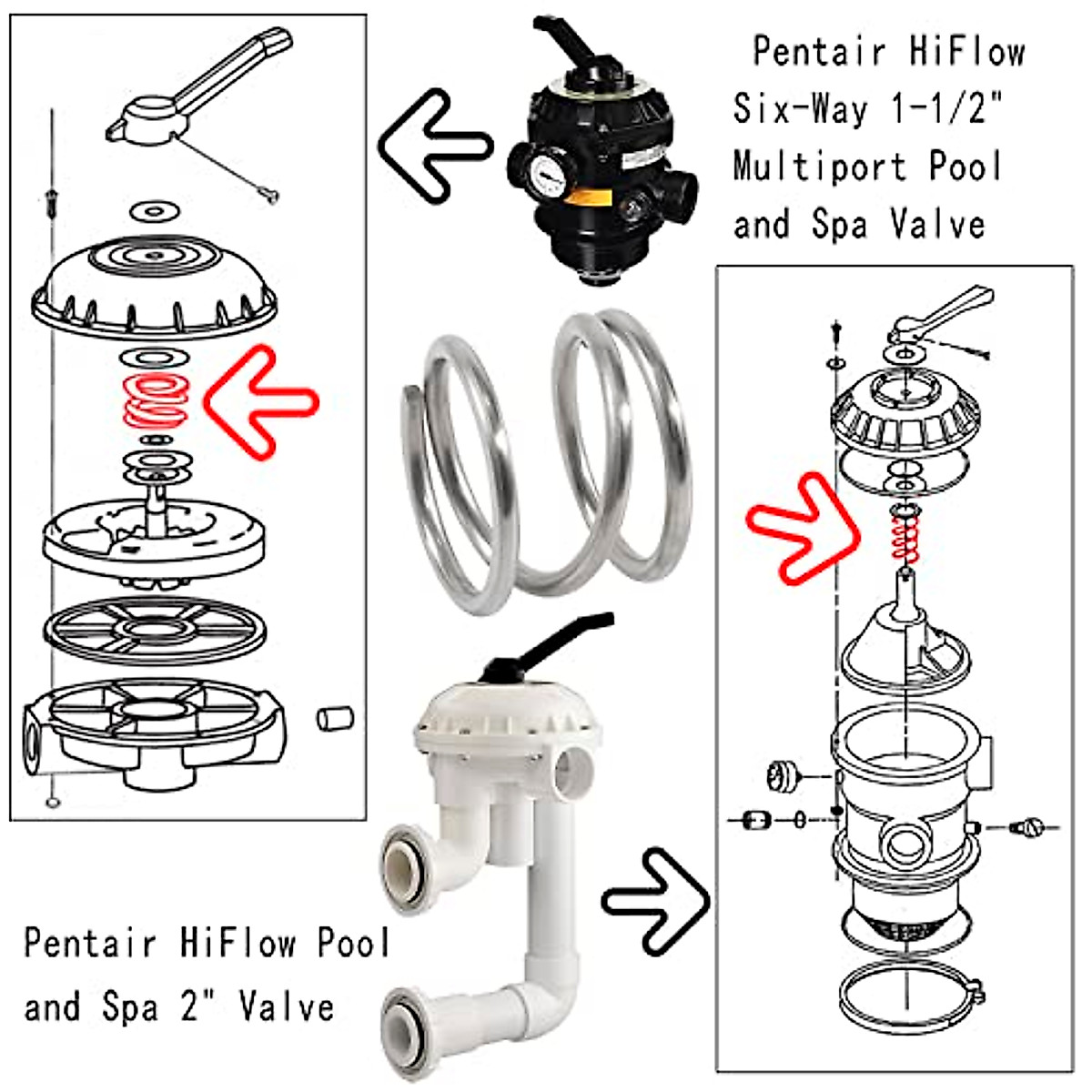 Pentair HiFlow Six-Way 1-1/2" Multiport Pool and Spa Valve

Pentair HiFlow Pool and Spa 2" Valve