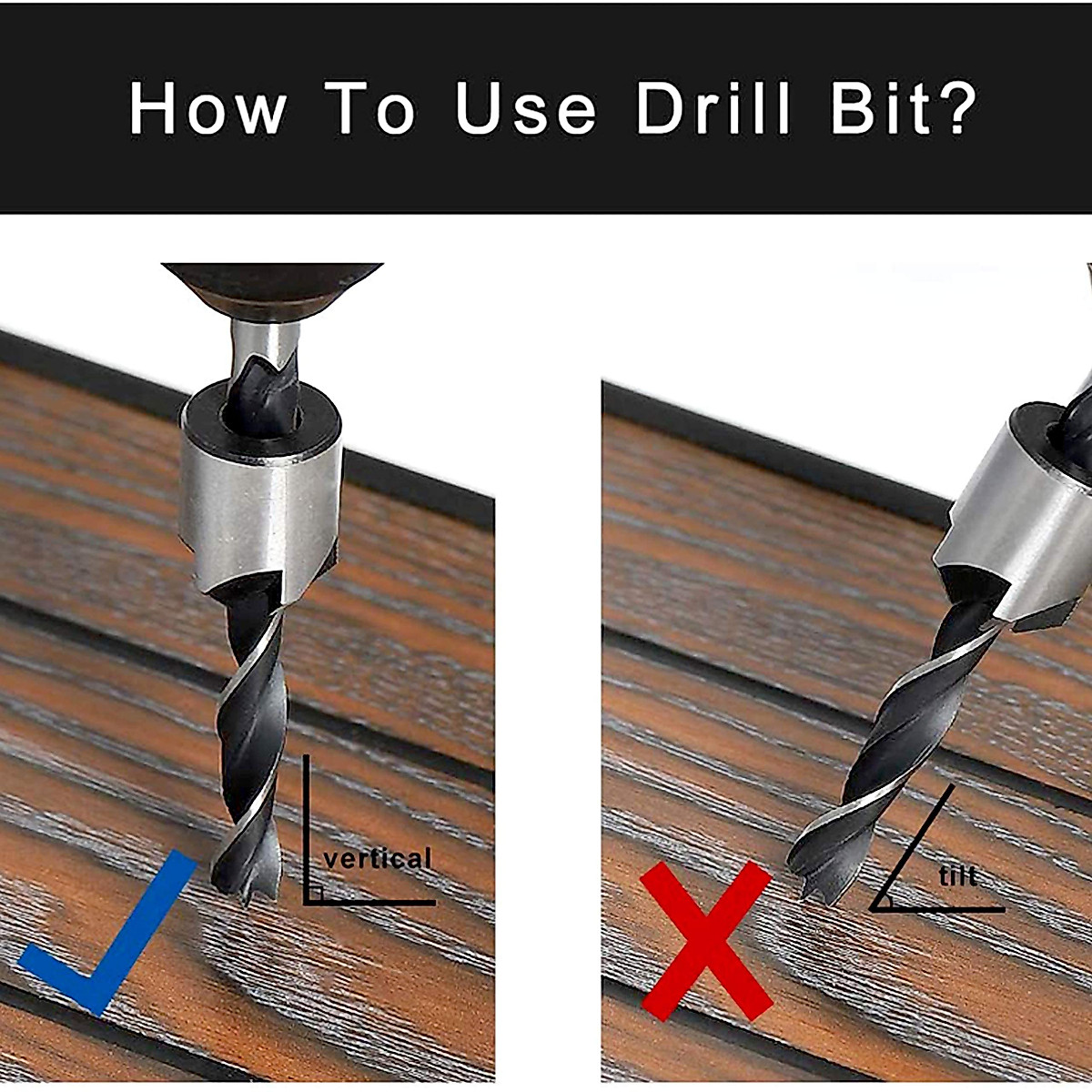 How To Use Drill Bit?

vertical

tilt