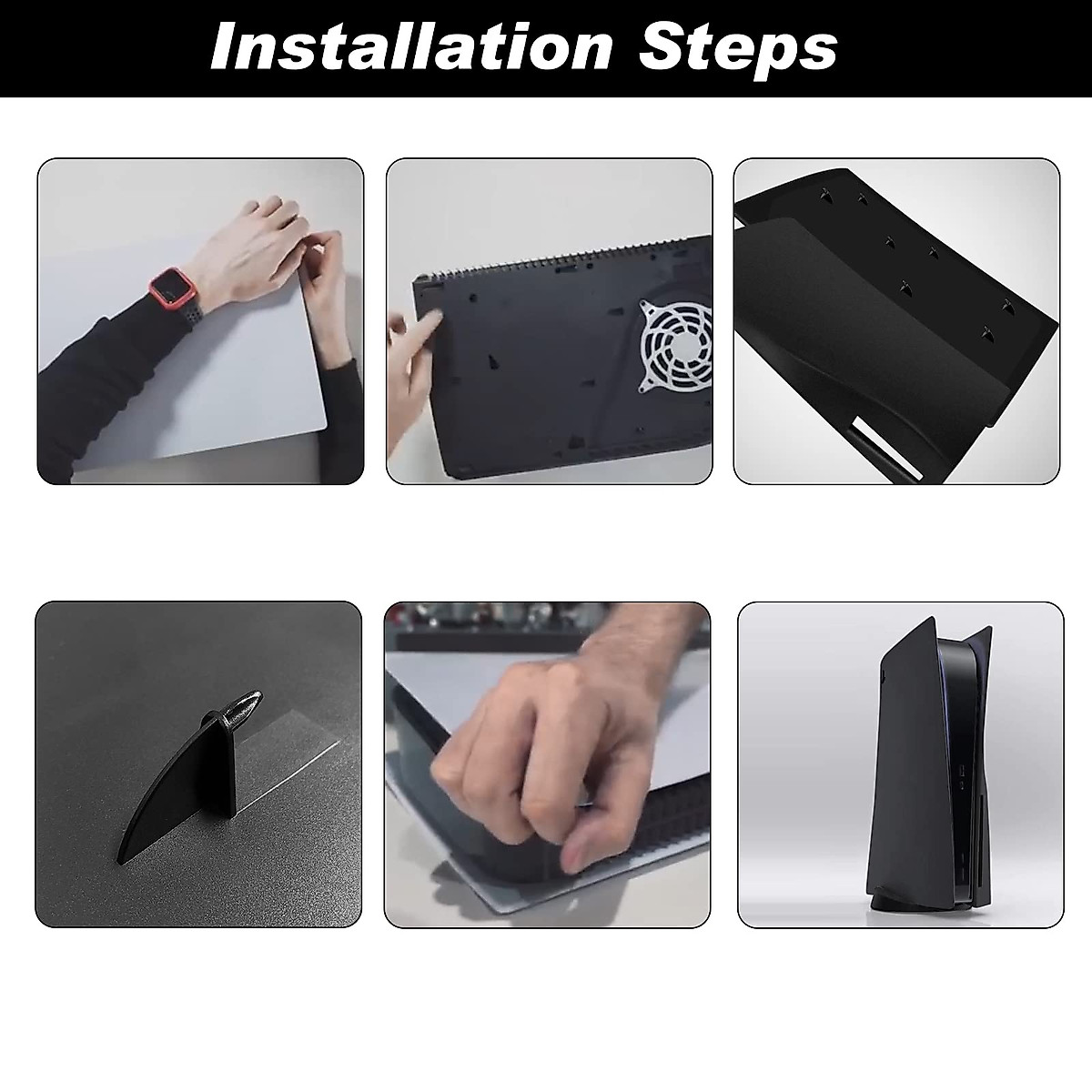 Installation Steps