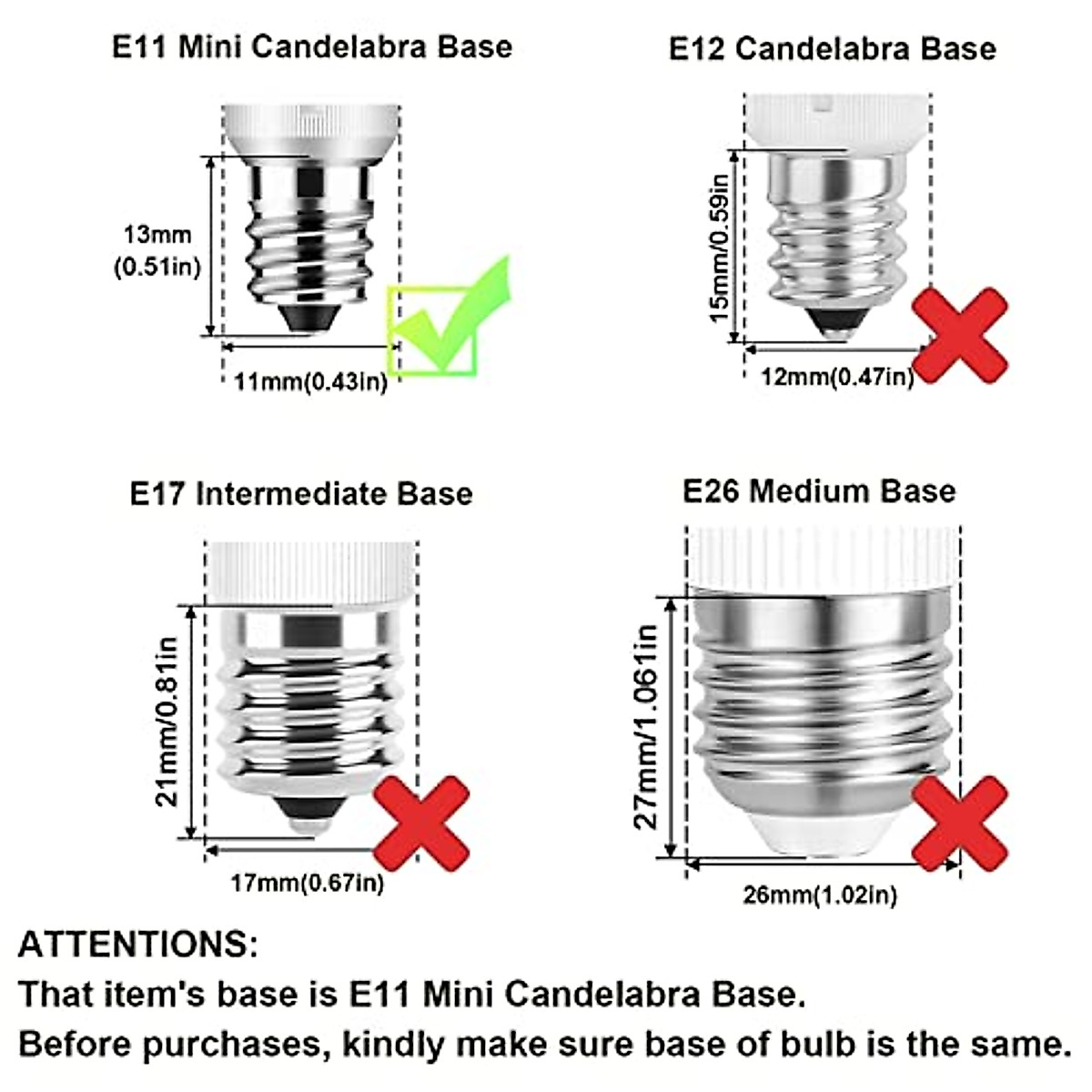 E11 Mini Candelabra Base

13mm (0.51in)

11mm(0.43in)

E12 Candelabra Base

15mm/0.59in

12mm(0.47in)

E17 Intermediate Base

21mm/0.81in

17mm(0.67in)

E26 Medium Base

27mm/1.061in

26mm(1.02in)

ATTENTIONS:
That item's base is E11 Mini Candelabra Base.
Before purchases, kindly make sure base of bulb is the same.