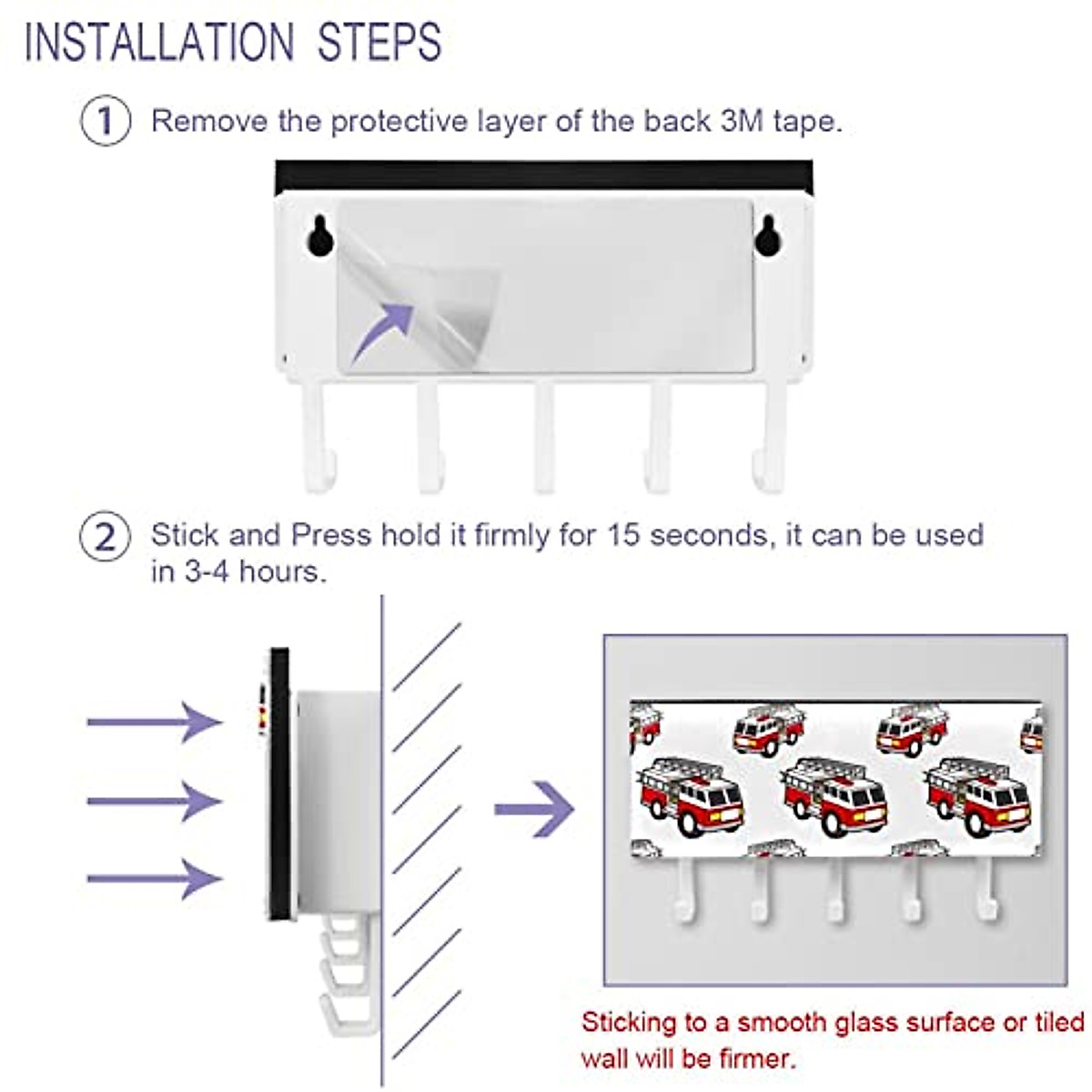 INSTALLATION STEPS

1 Remove the protective layer of the back 3M tape.

2 Stick and Press hold it firmly for 15 seconds, it can be used in 3-4 hours.

Sticking to a smooth glass surface or tiled wall will be firmer.