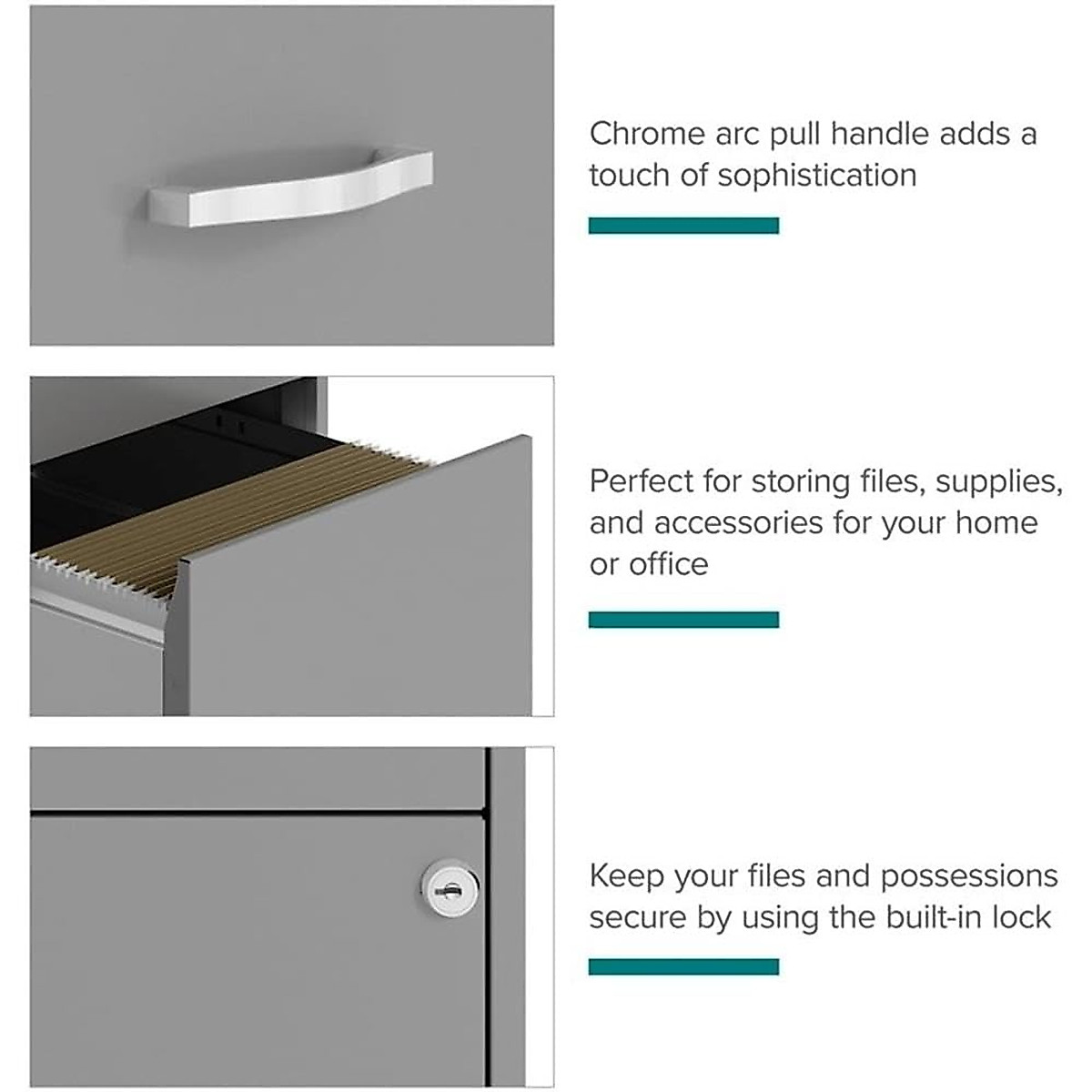 Chrome arc pull handle adds a touch of sophistication

Perfect for storing files, supplies, and accessories for your home or office

Keep your files and possessions secure by using the built-in lock