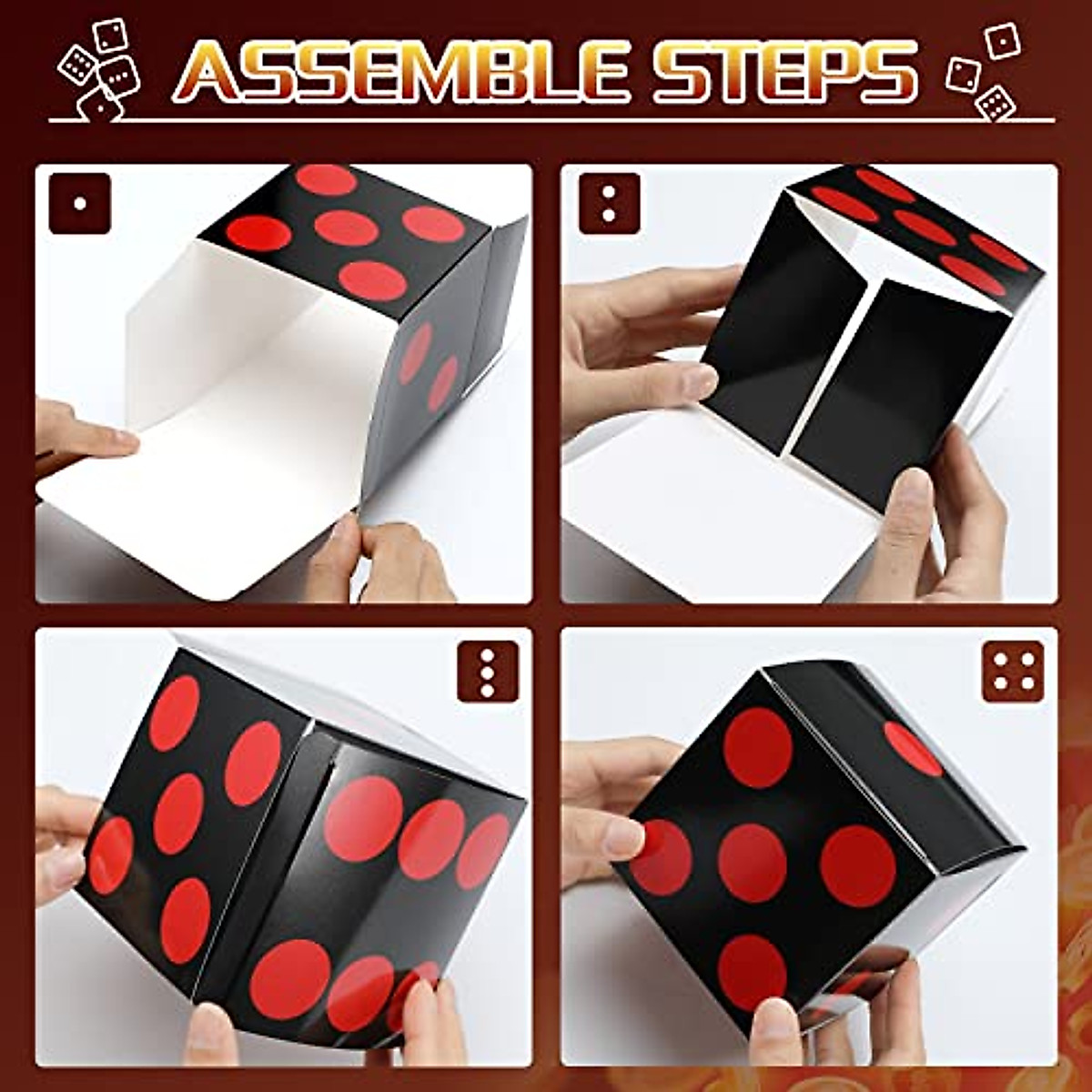 ASSEMBLE STEPS