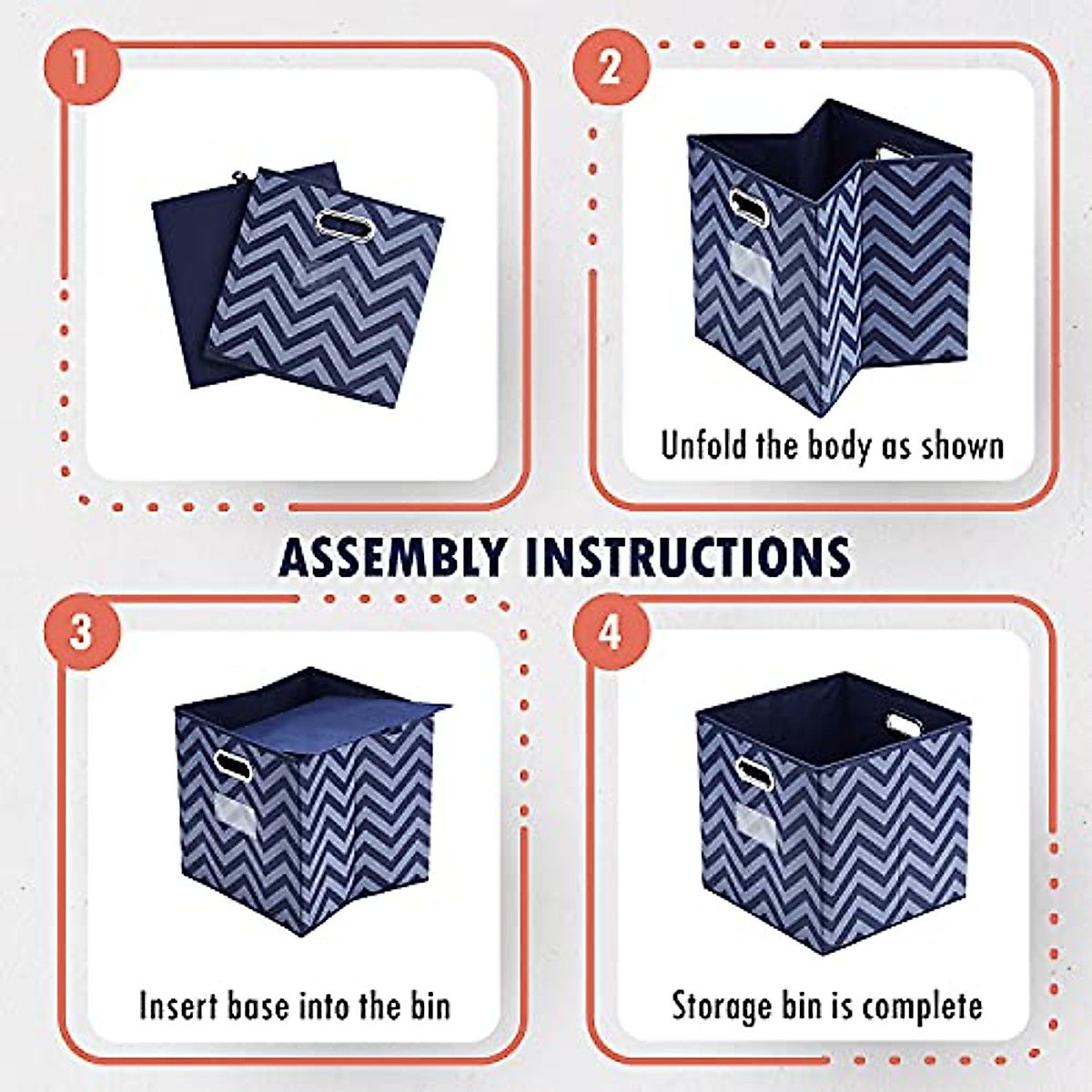 1

2

Unfold the body as shown

ASSEMBLY INSTRUCTIONS

3

Insert base into the bin

4

Storage bin is complete