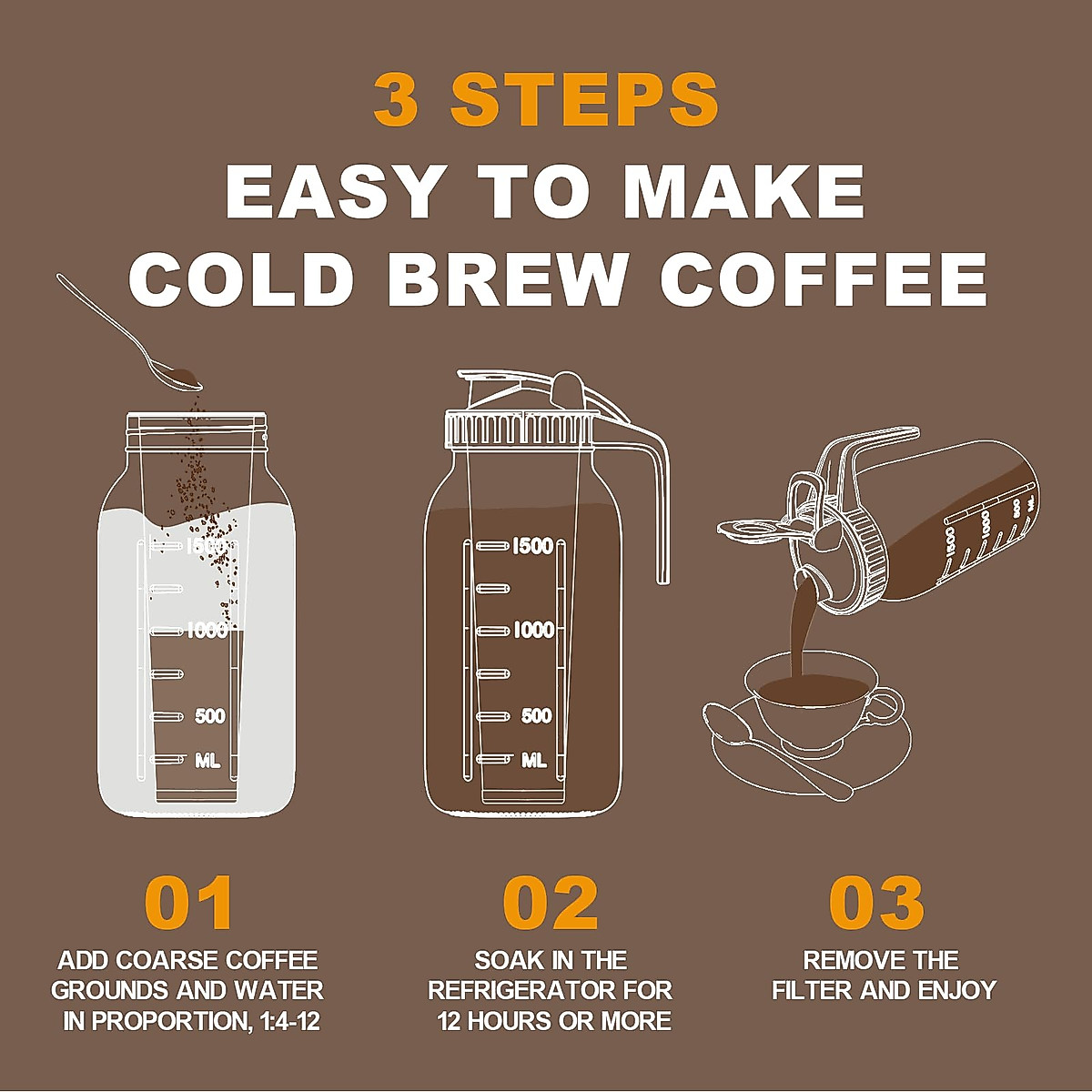 3 STEPS
EASY TO MAKE
COLD BREW COFFEE

1500
1000
500
ML

1500
1000
500
ML

1500
1000
500
ML

01
ADD COARSE COFFEE GROUNDS AND WATER IN PROPORTION, 1:4-12

02
SOAK IN THE REFRIGERATOR FOR 12 HOURS OR MORE

03
REMOVE THE FILTER AND ENJOY