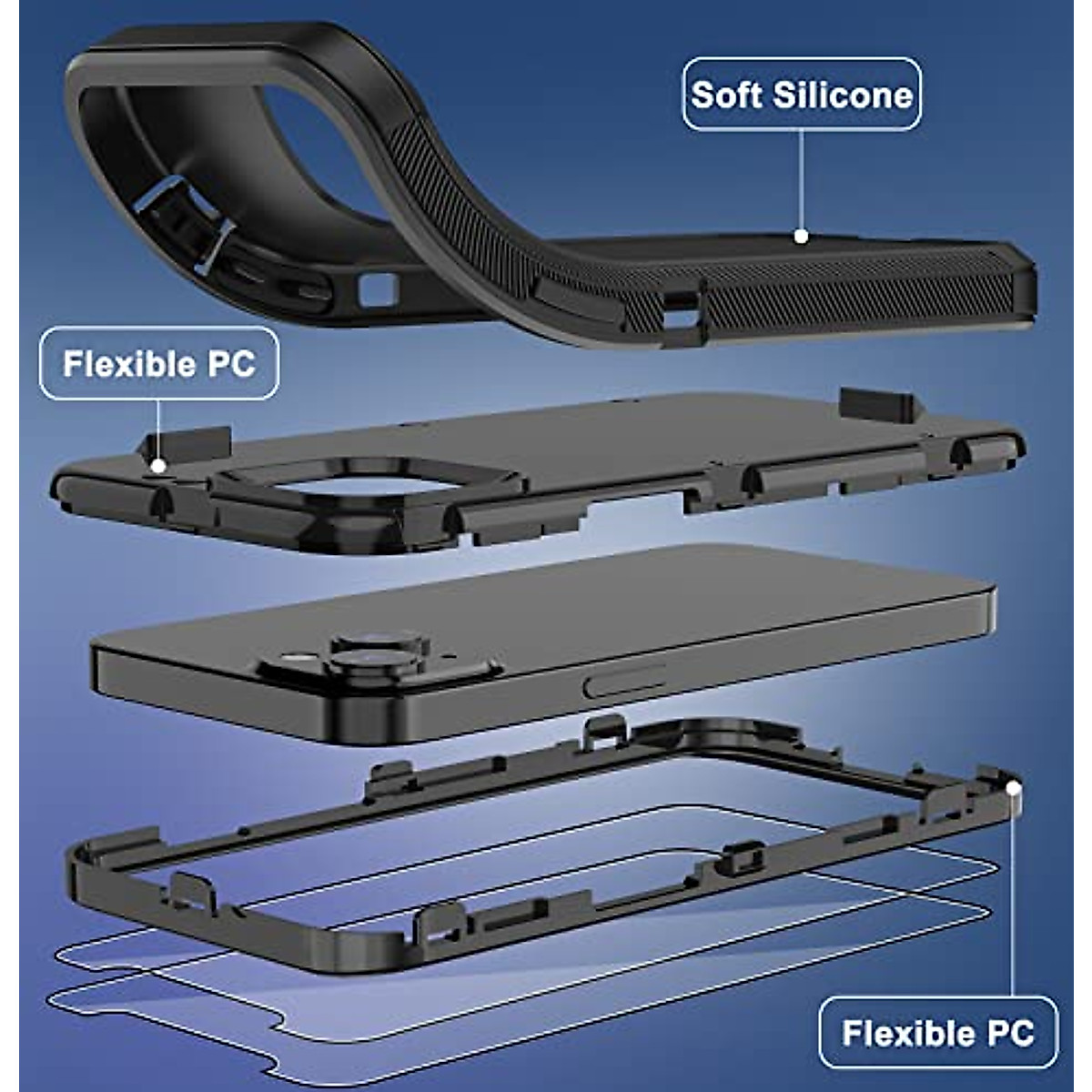 Soft Silicone

Flexible PC

Flexible PC