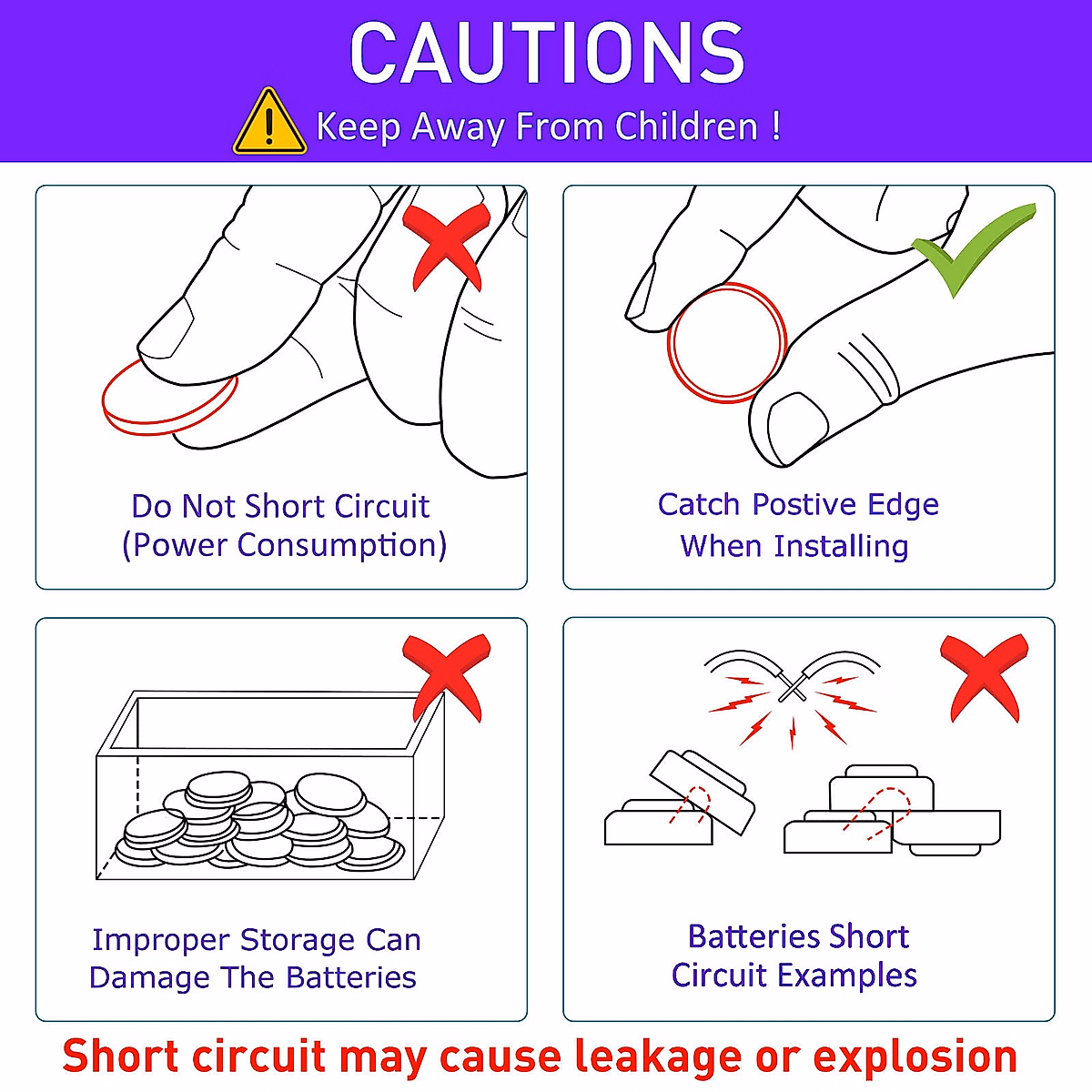 CAUTIONS

Keep Away From Children !

Do Not Short Circuit
(Power Consumption)

Catch Postive Edge
When Installing

Improper Storage Can
Damage The Batteries

Batteries Short
Circuit Examples

Short circuit may cause leakage or explosion