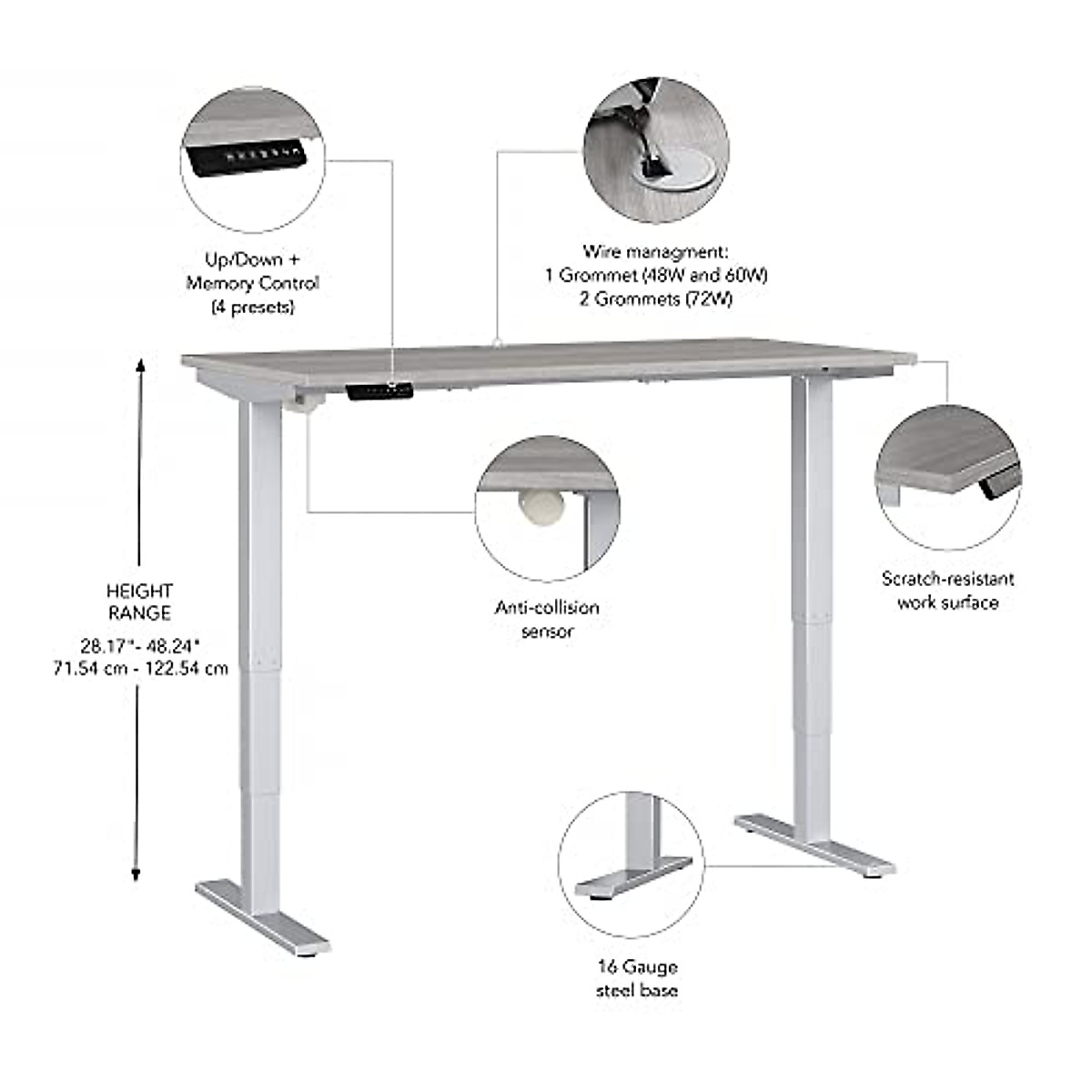 Up/Down +
Memory Control
(4 presets)

Wire managment:
1 Grommet (48W and 60W)
2 Grommets (72W)

HEIGHT
RANGE
28.17"- 48.24"
71.54 cm - 122.54 cm

Anti-collision
sensor

Scratch-resistant
work surface

16 Gauge
steel base