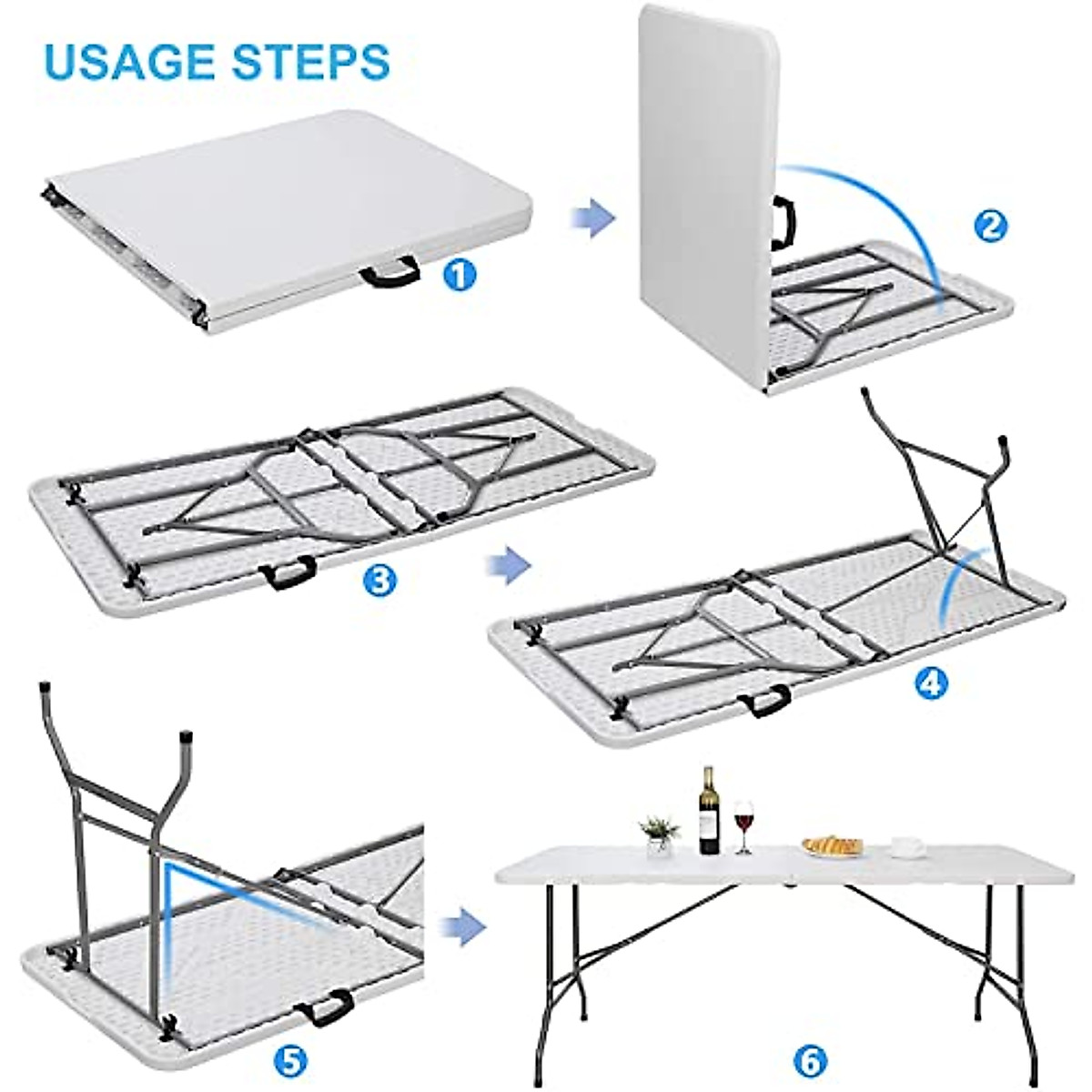 USAGE STEPS

1

2

3

4

5

6