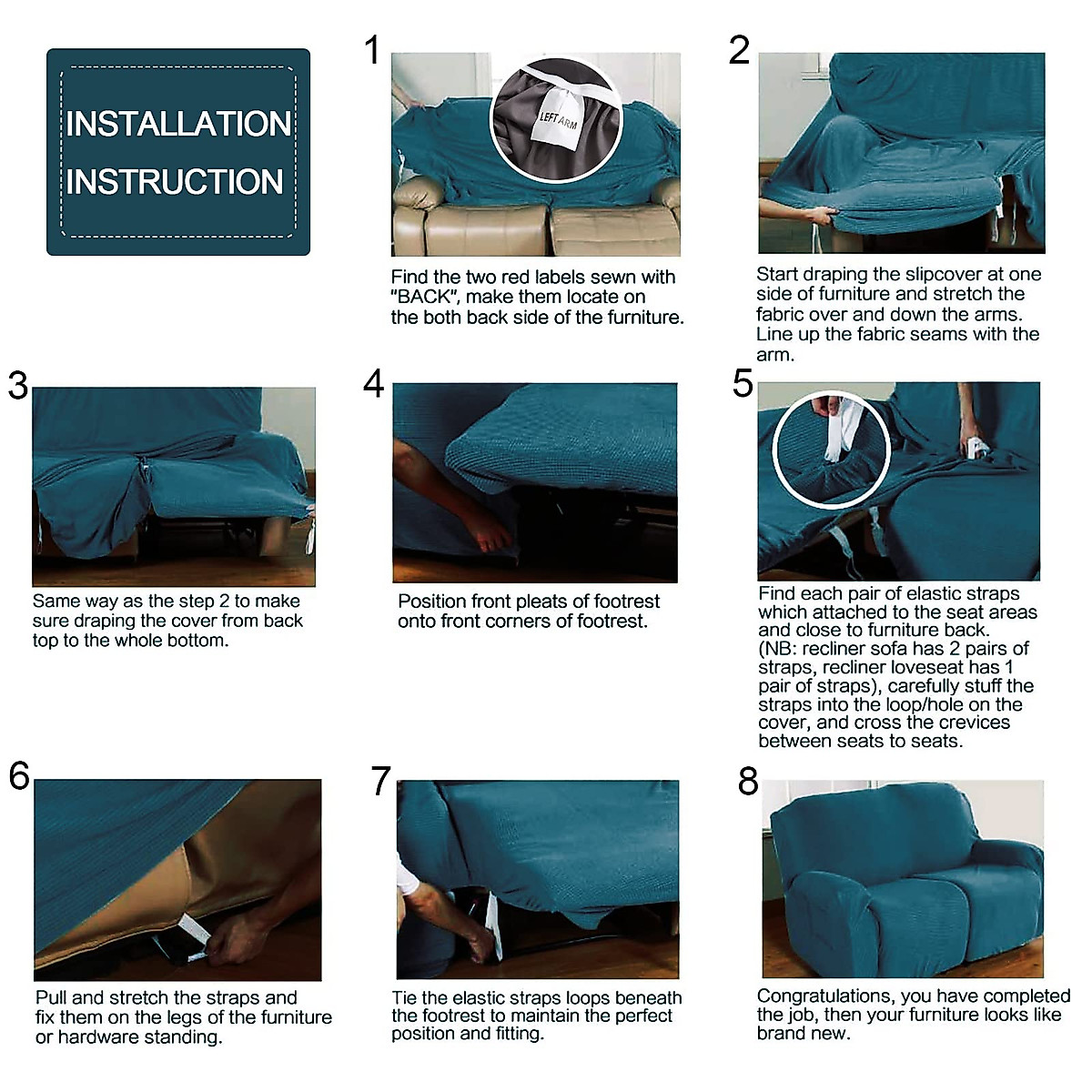 INSTALLATION INSTRUCTION

1

LEFT ARM

Find the two red labels sewn with "BACK", make them locate on the both back side of the furniture.

2

Start draping the slipcover at one side of furniture and stretch the fabric over and down the arms. Line up the fabric seams with the arm.

3

Same way as the step 2 to make sure draping the cover from back top to the whole bottom.

4

Position front pleats of footrest onto front corners of footrest.

5

Find each pair of elastic straps which attached to the seat areas and close to furniture back. (NB: recliner sofa has 2 pairs of straps, recliner loveseat has 1 pair of straps), carefully stuff the straps into the loop/hole on the cover, and cross the crevices between seats to seats.

6

Pull and stretch the straps and fix them on the legs of the furniture or hardware standing.

7

Tie the elastic straps loops beneath the footrest to maintain the perfect position and fitting.

8

Congratulations, you have completed the job, then your furniture looks like brand new.