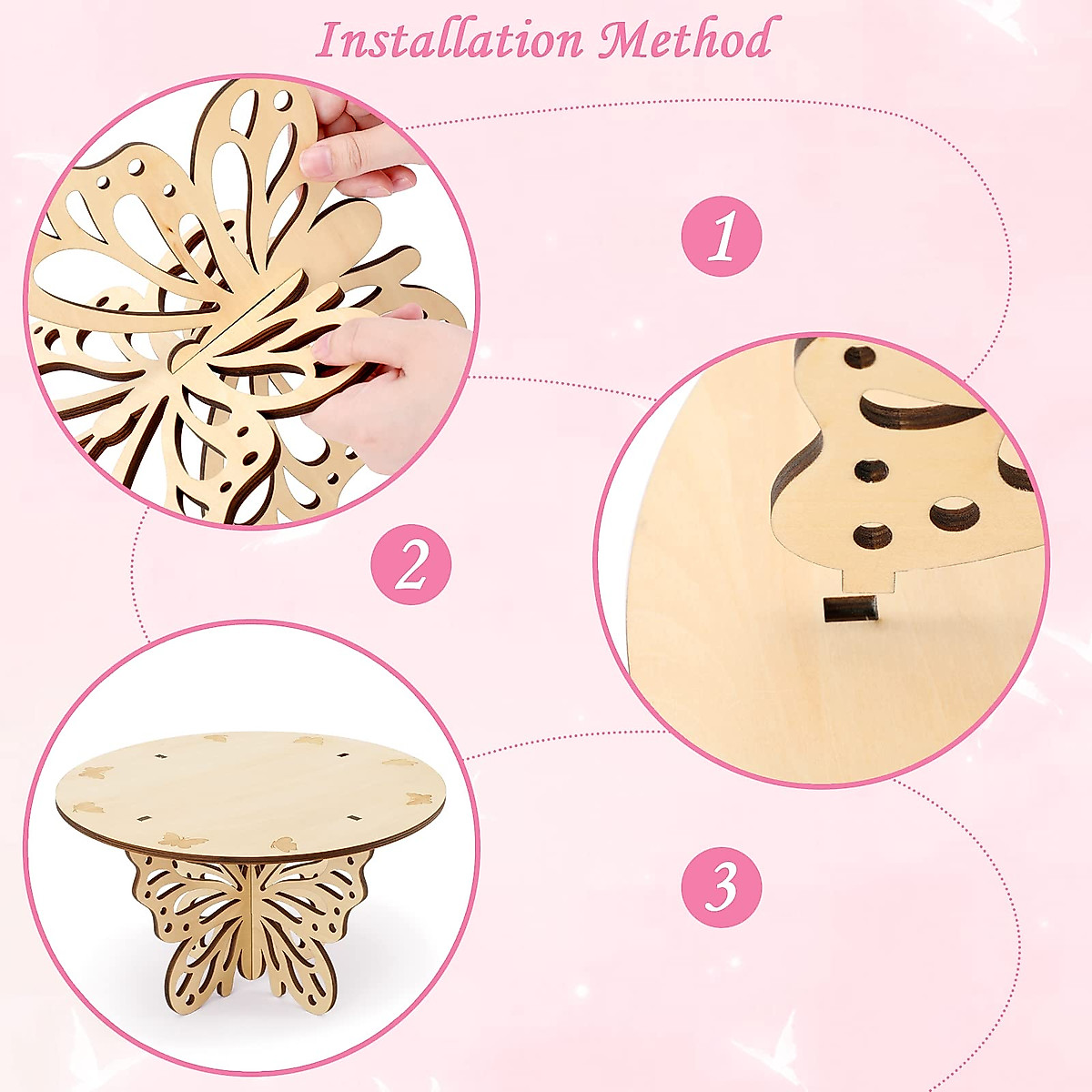 Installation Method

1

2

3