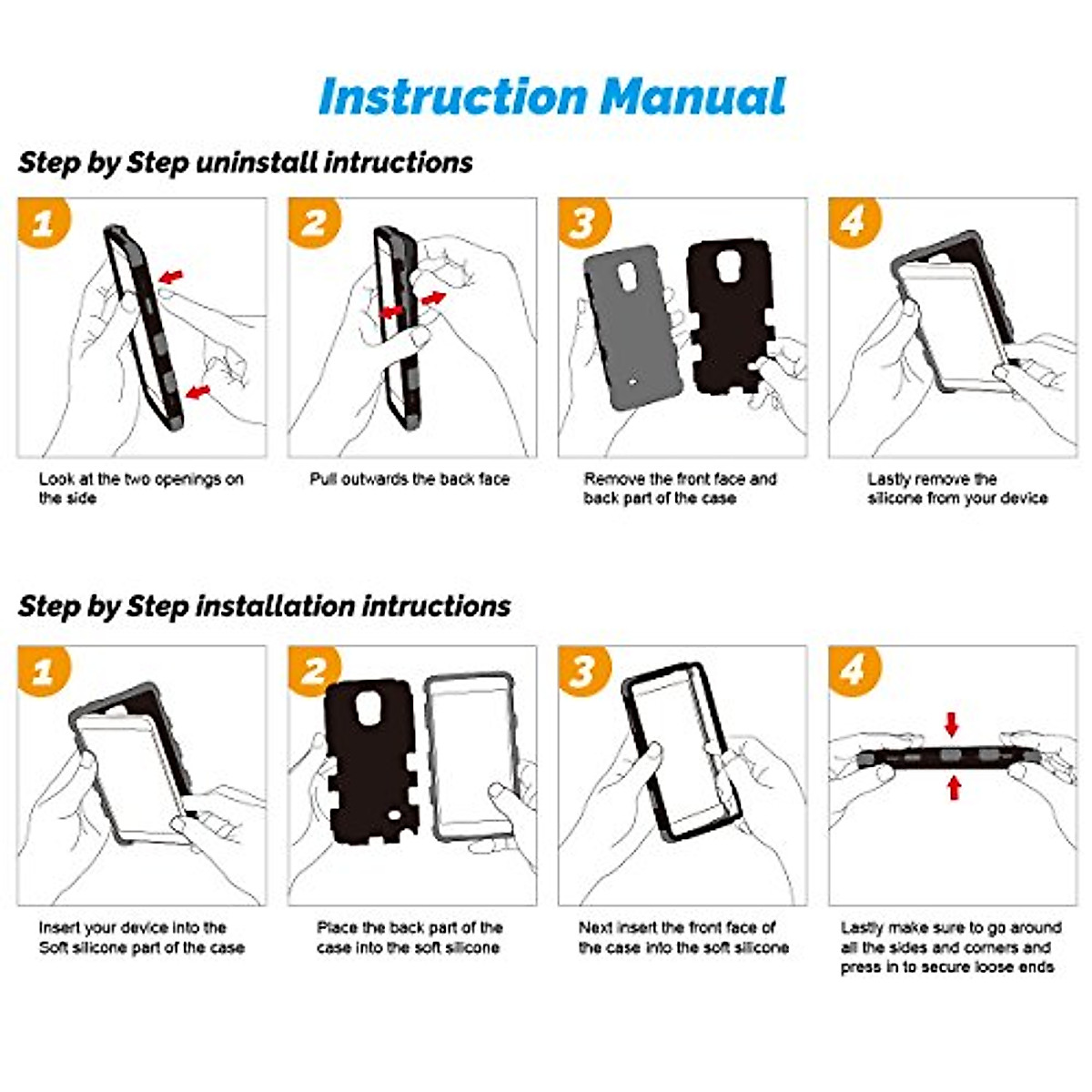 Instruction Manual

Step by Step uninstall intructions

1

Look at the two openings on the side

2

Pull outwards the back face

3

Remove the front face and back part of the case

4

Lastly remove the silicone from your device

Step by Step installation intructions

1

Insert your device into the Soft silicone part of the case

2

Place the back part of the case into the soft silicone

3

Next insert the front face of the case into the soft silicone

4

Lastly make sure to go around all the sides and corners and press in to secure loose ends