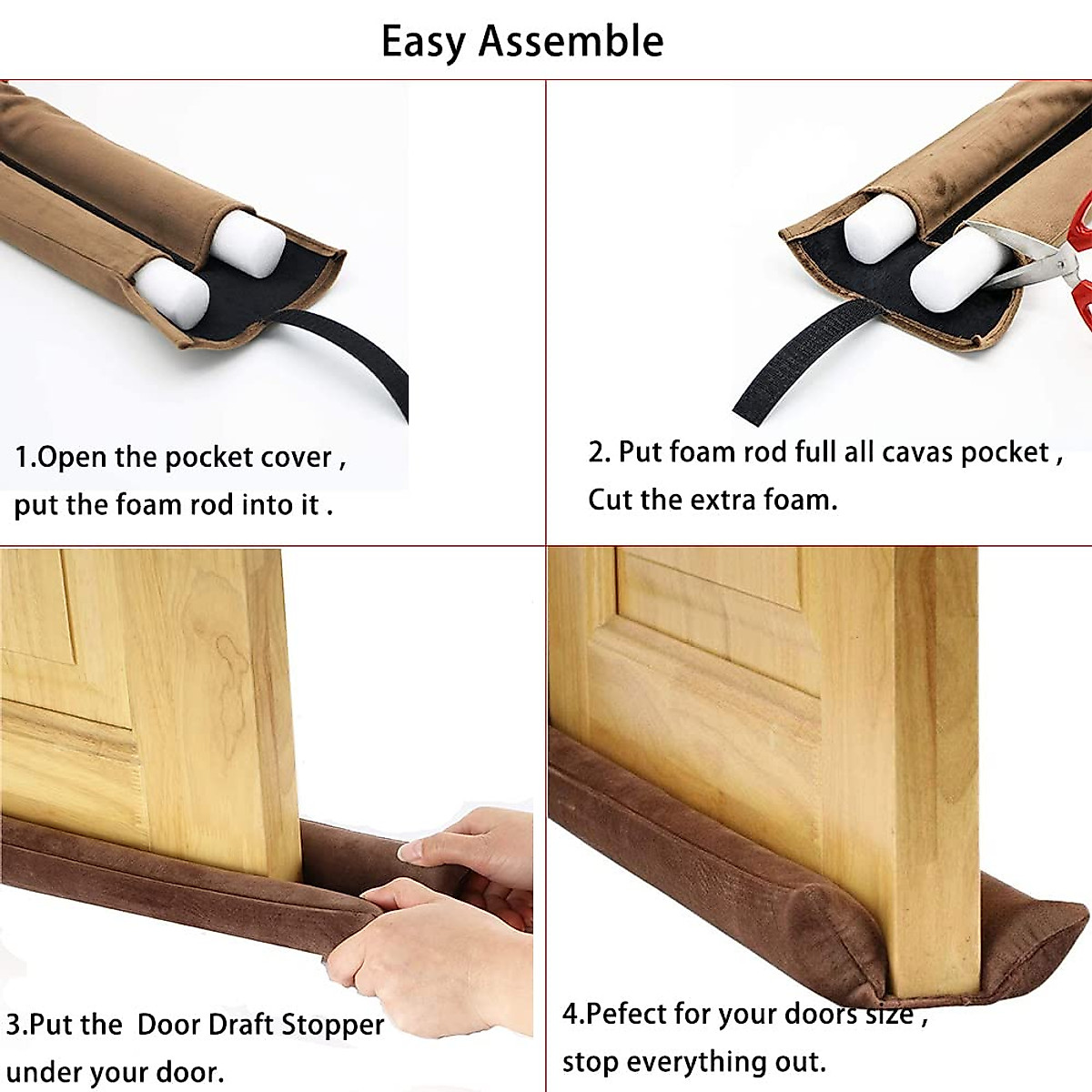 Easy Assemble

1.Open the pocket cover , put the foam rod into it .

2. Put foam rod full all cavas pocket , Cut the extra foam.

3.Put the Door Draft Stopper under your door.

4.Pefect for your doors size , stop everything out.