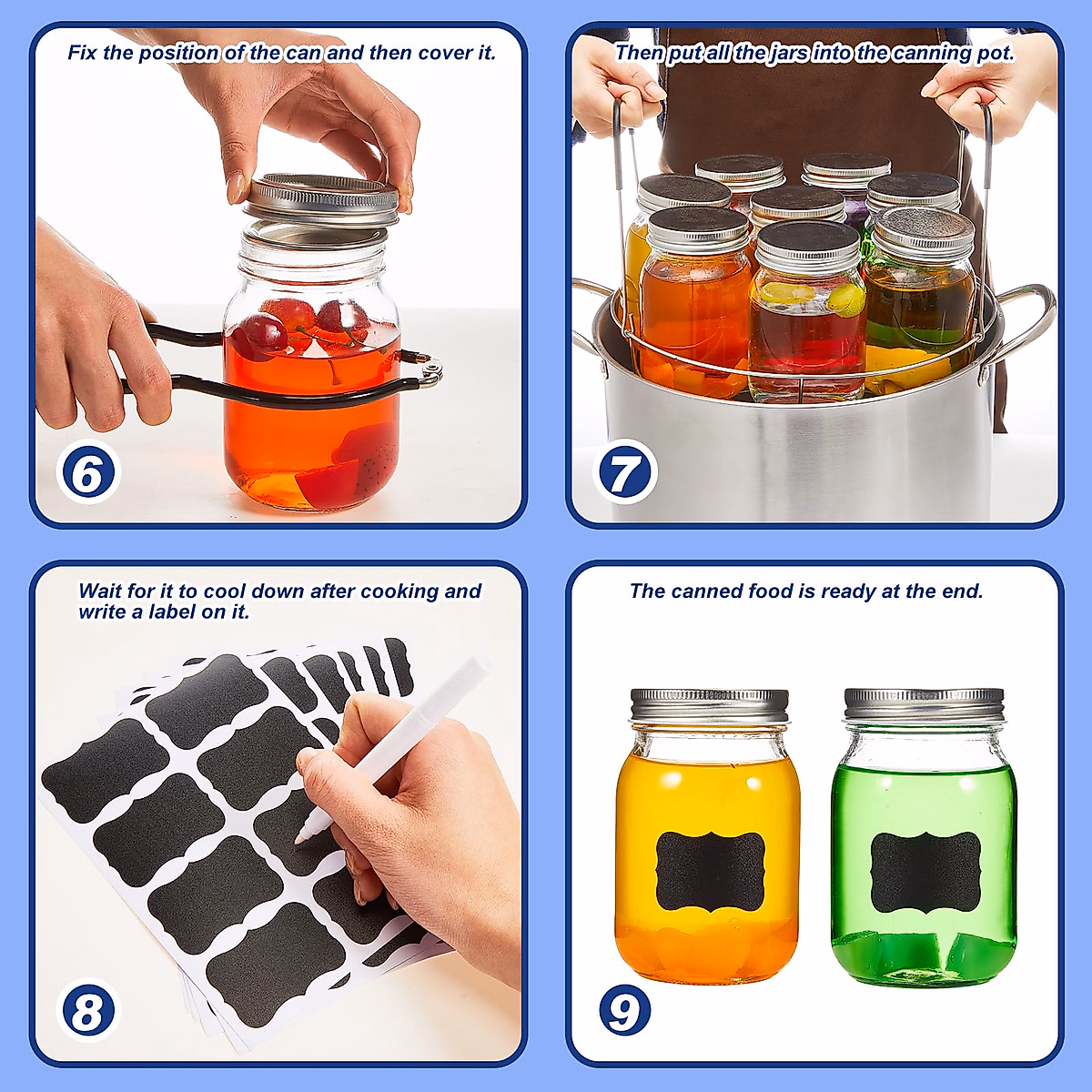 Fix the position of the can and then cover it.

6

Then put all the jars into the canning pot.

7

Wait for it to cool down after cooking and write a label on it.

8

The canned food is ready at the end.

9