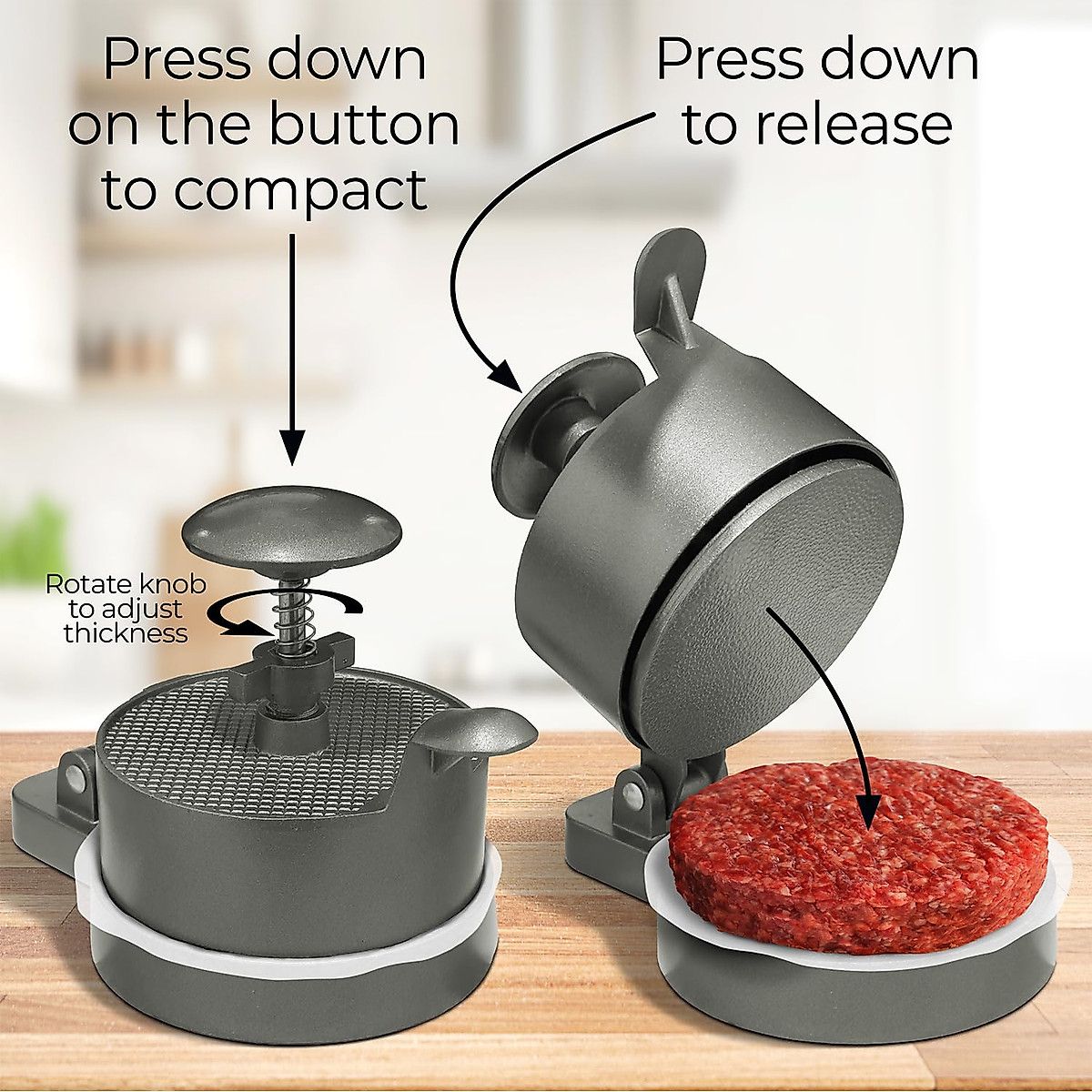 Press down on the button to compact

Press down to release

Rotate knob to adjust thickness