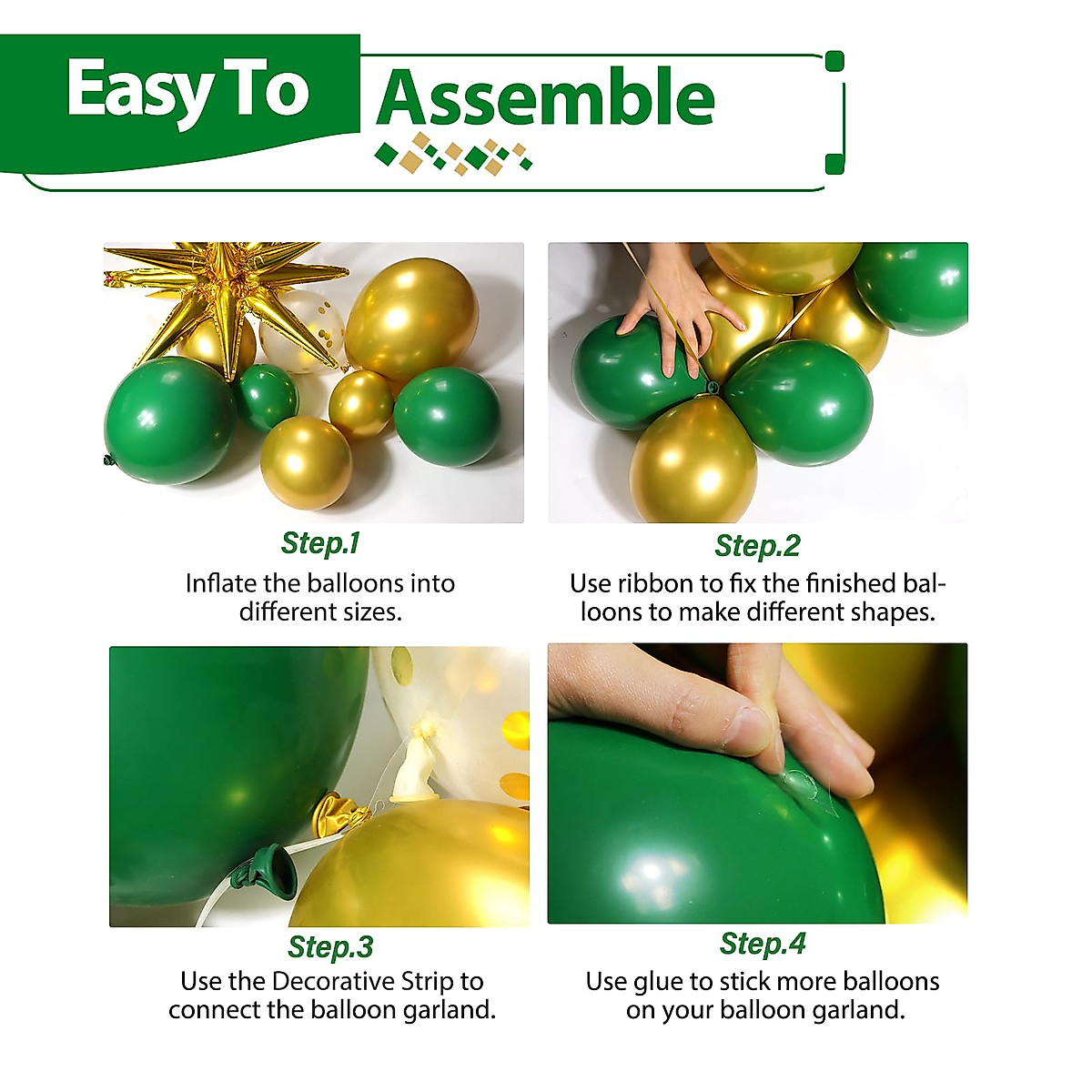 Easy To Assemble

Step.1
Inflate the balloons into different sizes.

Step.2
Use ribbon to fix the finished balloons to make different shapes.

Step.3
Use the Decorative Strip to connect the balloon garland.

Step.4
Use glue to stick more balloons on your balloon garland.