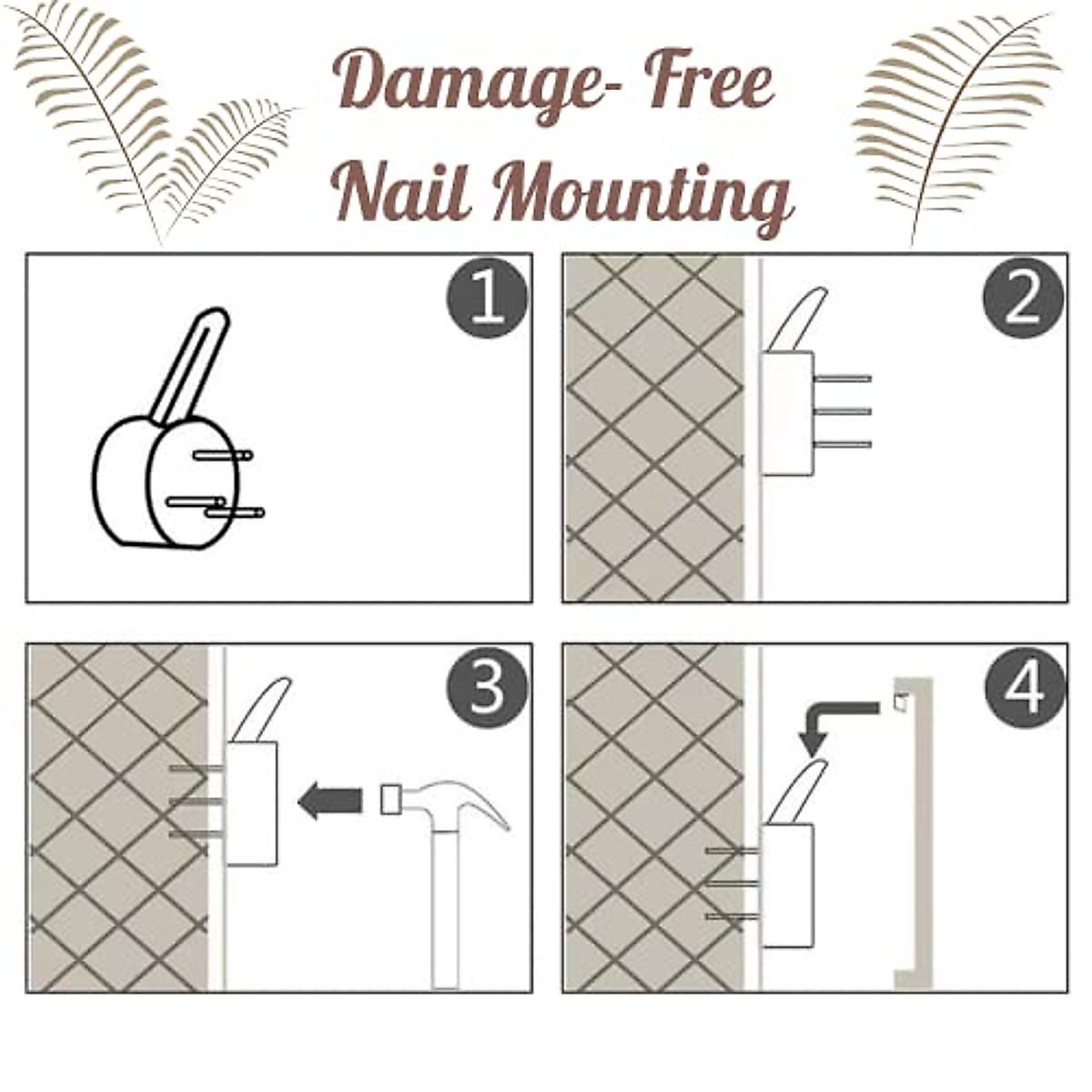 Damage- Free
Nail Mounting

1

2

3

4