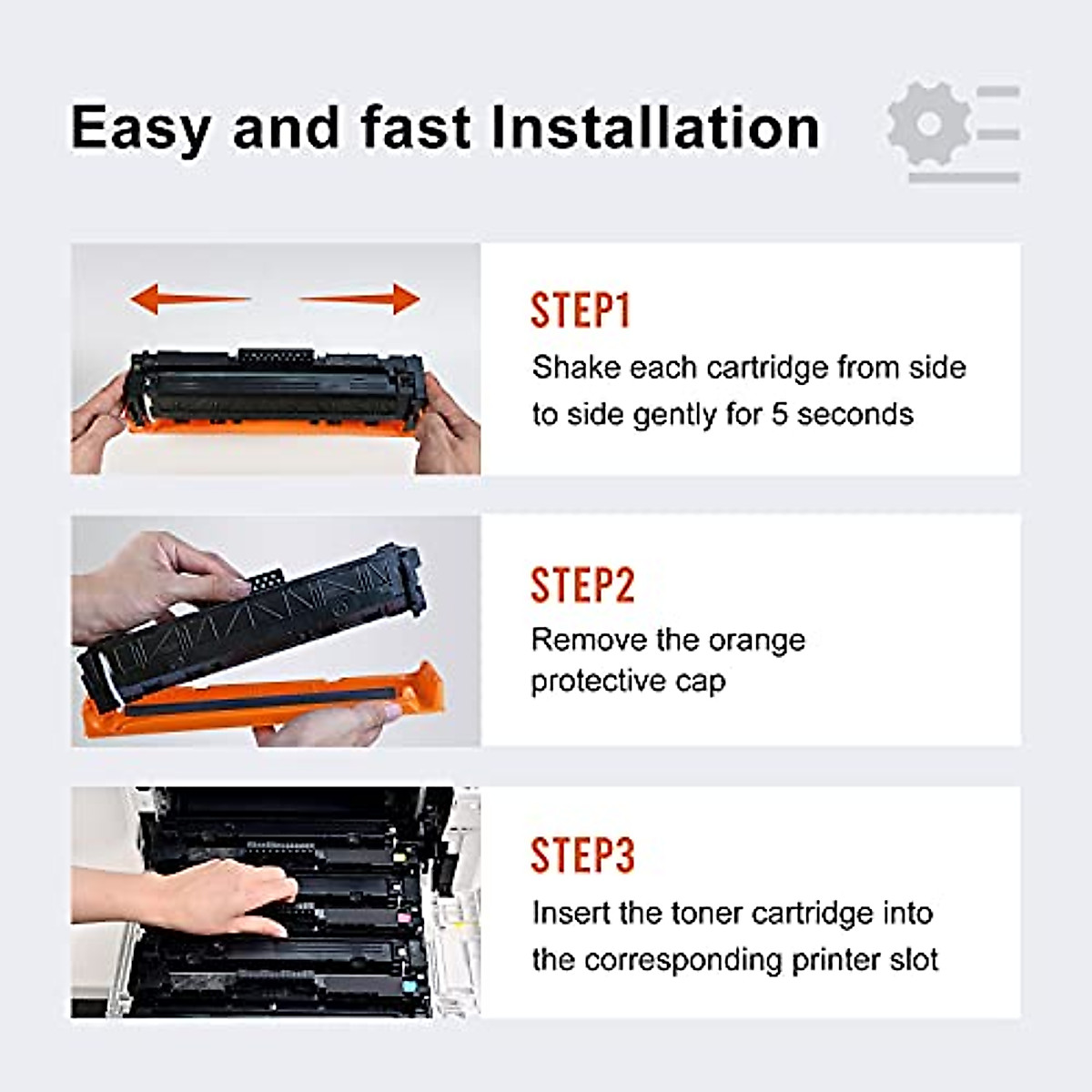 Easy and fast Installation

STEP1
Shake each cartridge from side to side gently for 5 seconds

STEP2
Remove the orange protective cap

STEP3
Insert the toner cartridge into the corresponding printer slot