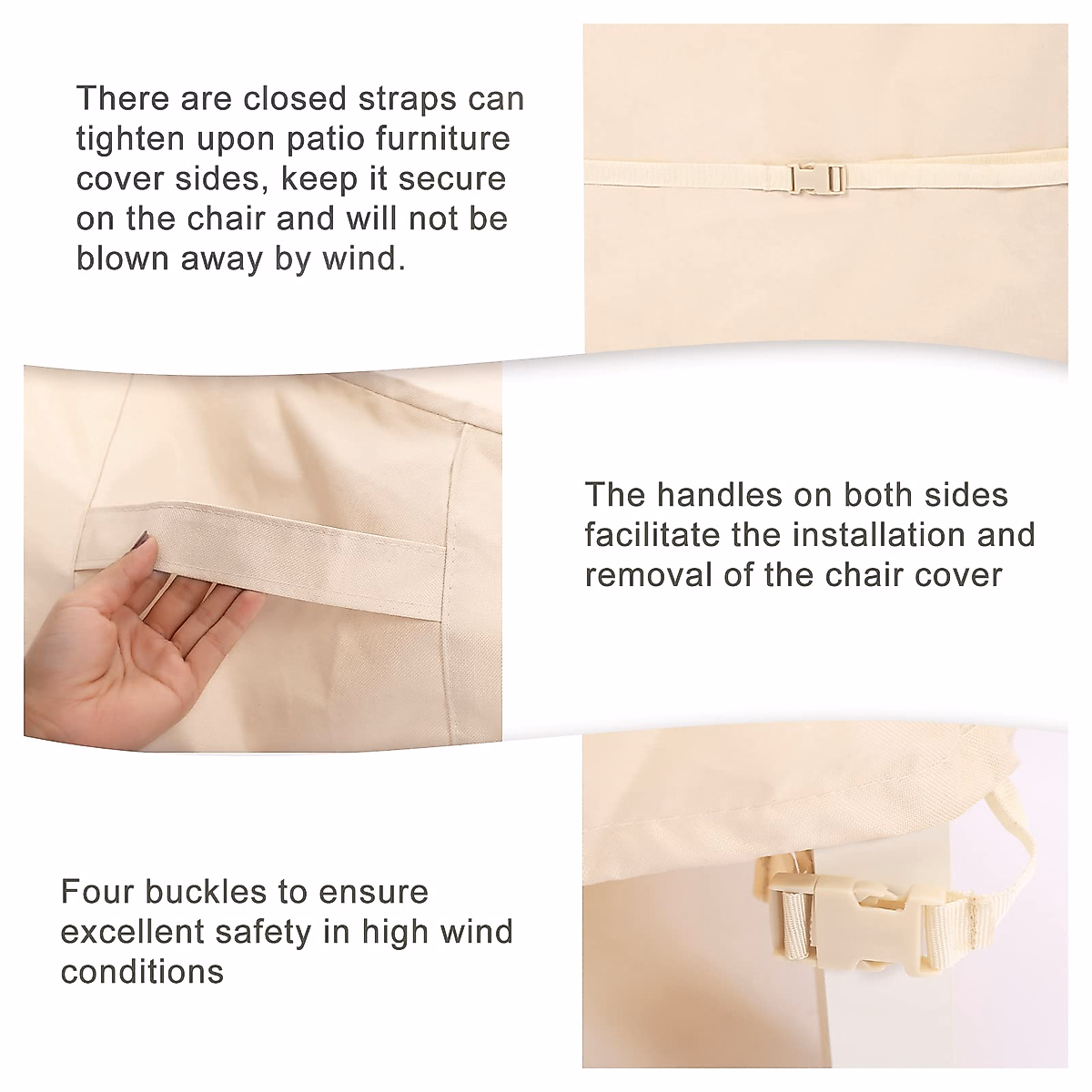 There are closed straps can tighten upon patio furniture cover sides, keep it secure on the chair and will not be blown away by wind.

The handles on both sides facilitate the installation and removal of the chair cover

Four buckles to ensure excellent safety in high wind conditions